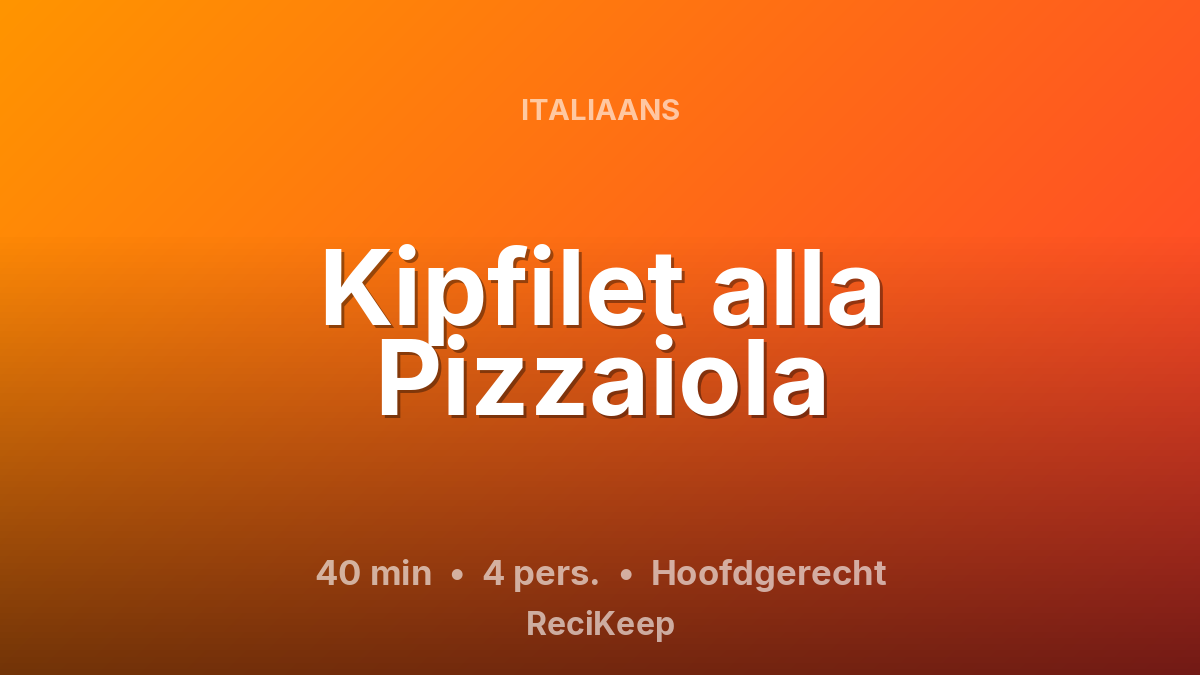 ITALIAANS

Kipfilet alla Pizzaiola

40 min • 4 pers. • Hoofdgerecht

ReciKeep