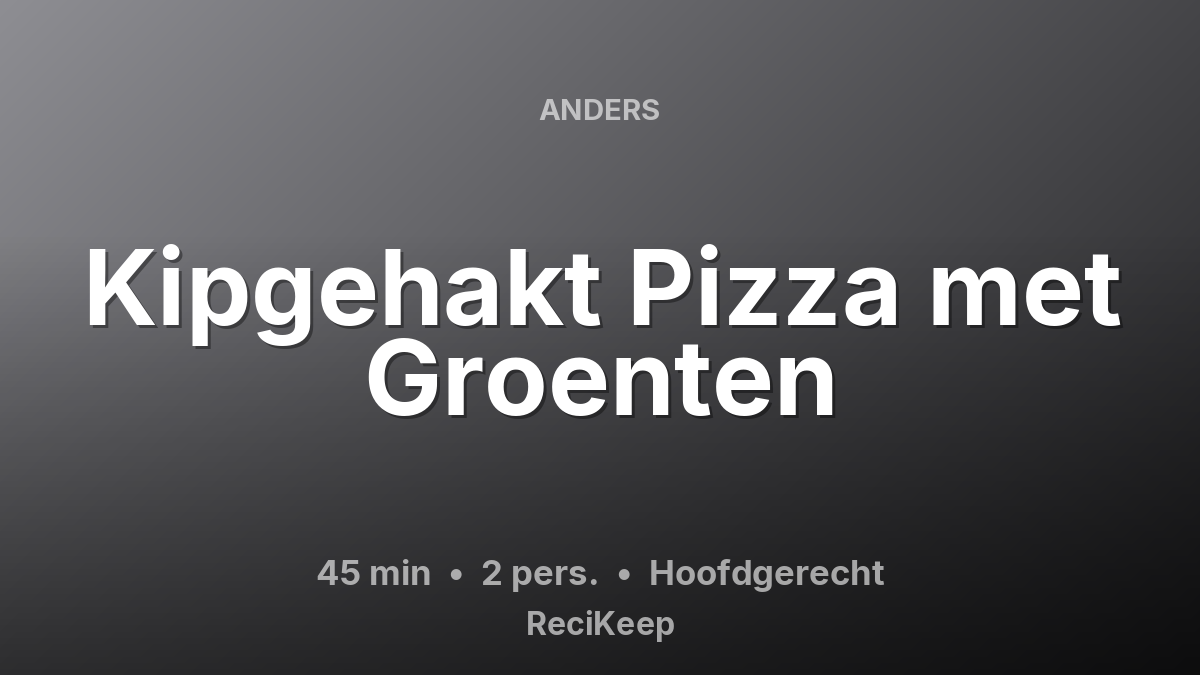 ANDERS

Kipgehakt Pizza met Groenten

45 min • 2 pers. • Hoofdgerecht

ReciKeep