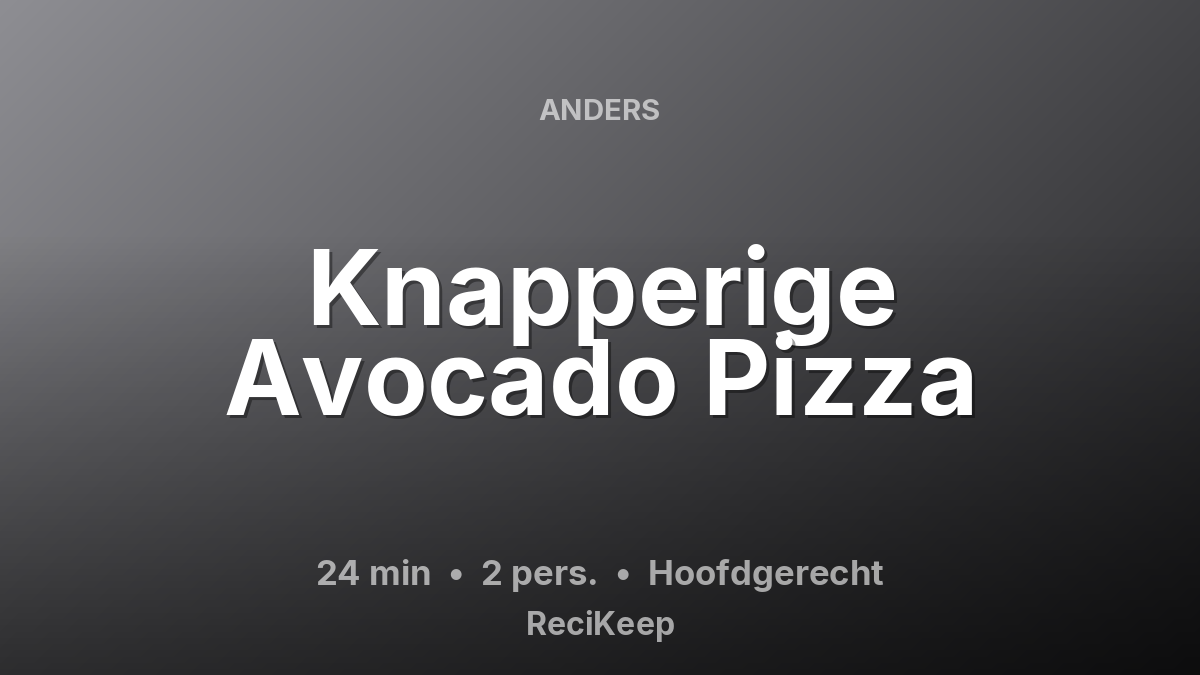 ANDERS

Knapperige Avocado Pizza

24 min • 2 pers. • Hoofdgerecht

ReciKeep