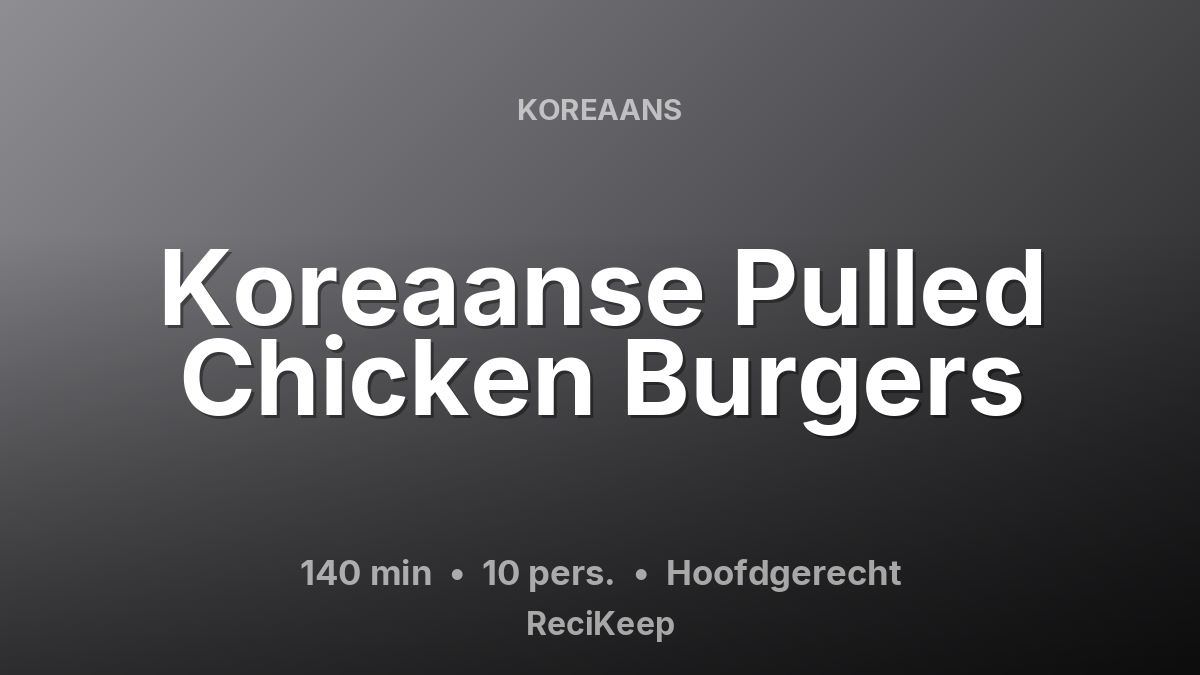 KOREAANS

Koreaanse Pulled Chicken Burgers

140 min • 10 pers. • Hoofdgerecht

ReciKeep