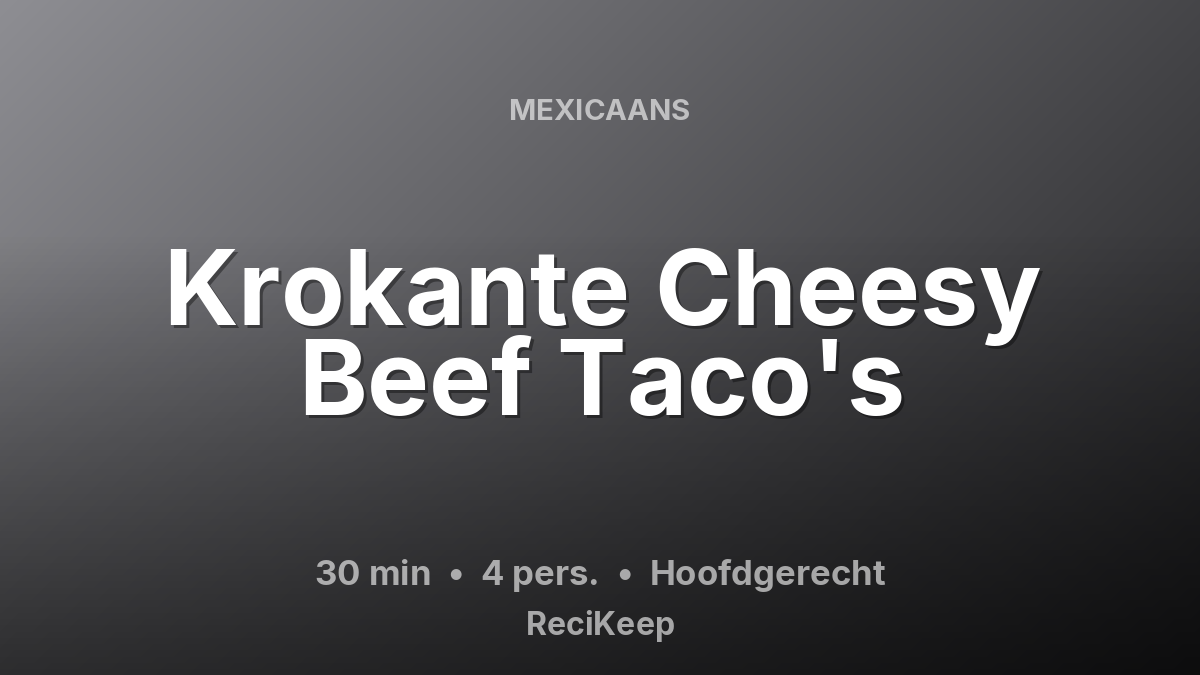 MEXICAANS

Krokante Cheesy Beef Taco's

30 min • 4 pers. • Hoofdgerecht

ReciKeep