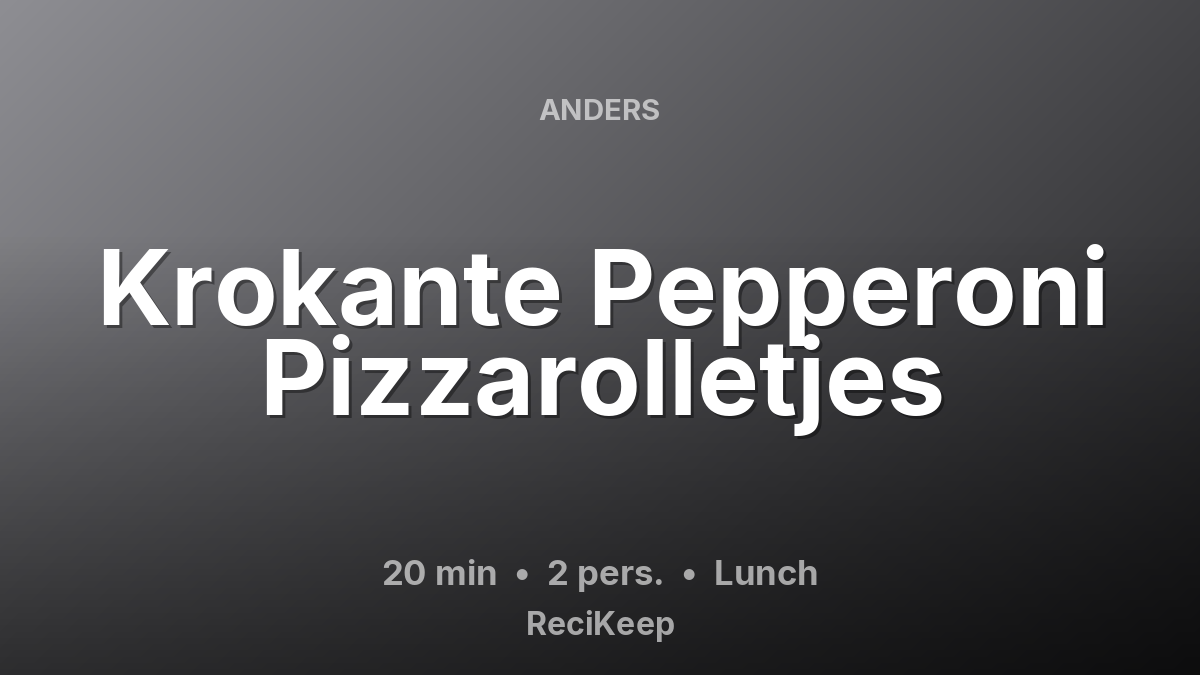 ANDERS

Krokante Pepperoni Pizzarolletjes

20 min • 2 pers. • Lunch

ReciKeep