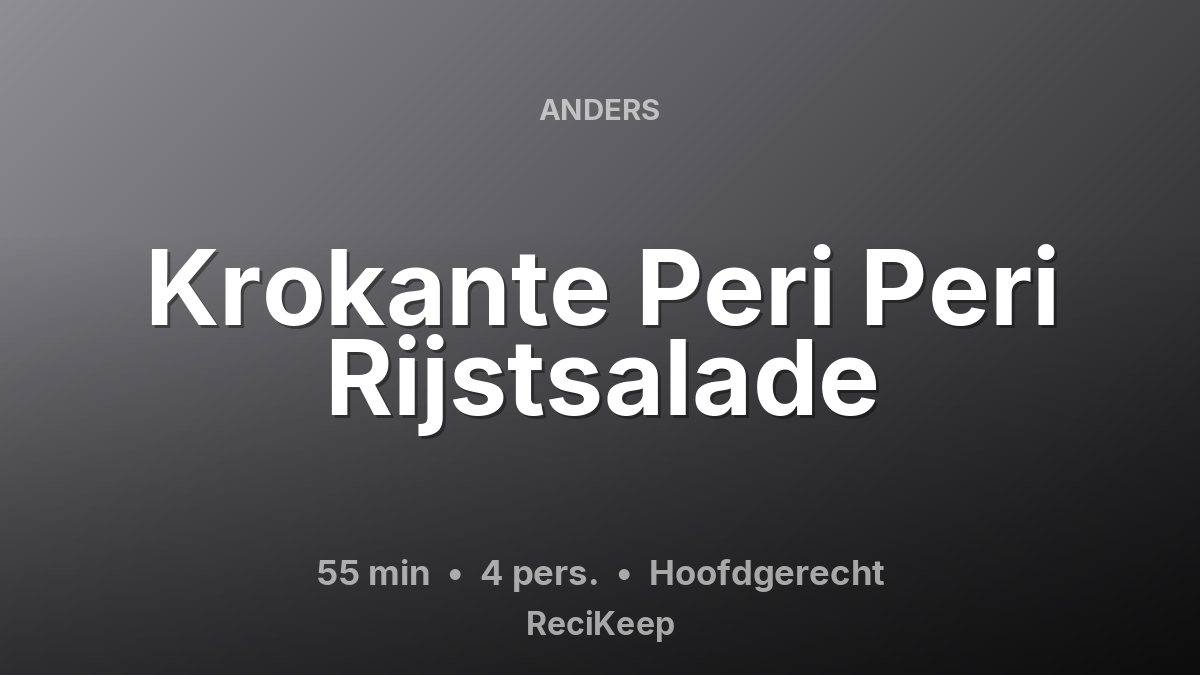 ANDERS

Krokante Peri Peri Rijstsalade

55 min • 4 pers. • Hoofdgerecht

ReciKeep