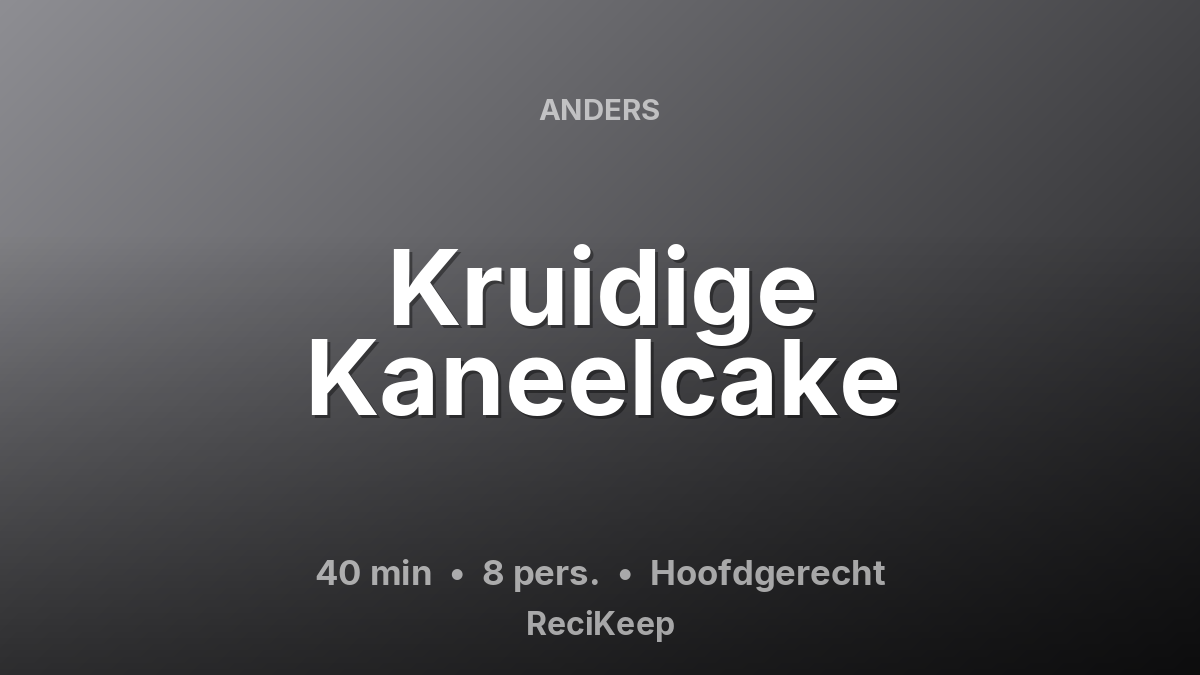 ANDERS

Kruidige Kaneelcake

40 min • 8 pers. • Hoofdgerecht

ReciKeep