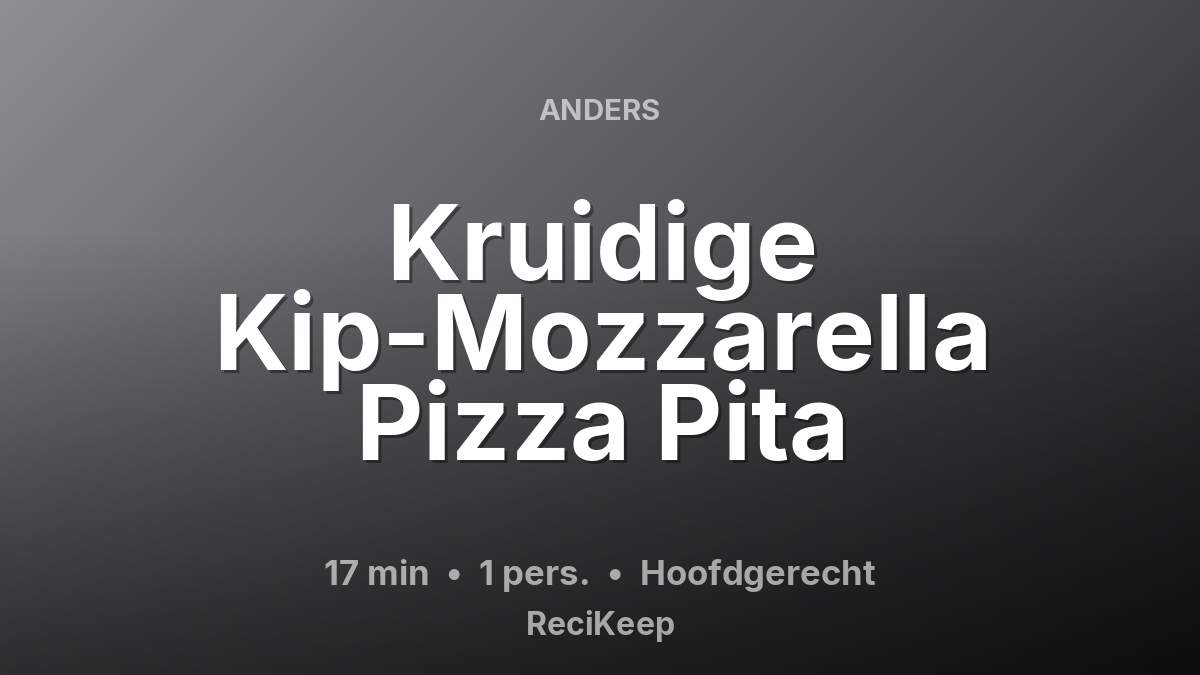 ANDERS

Kruidige Kip-Mozzarella Pizza Pita

17 min • 1 pers. • Hoofdgerecht

ReciKeep