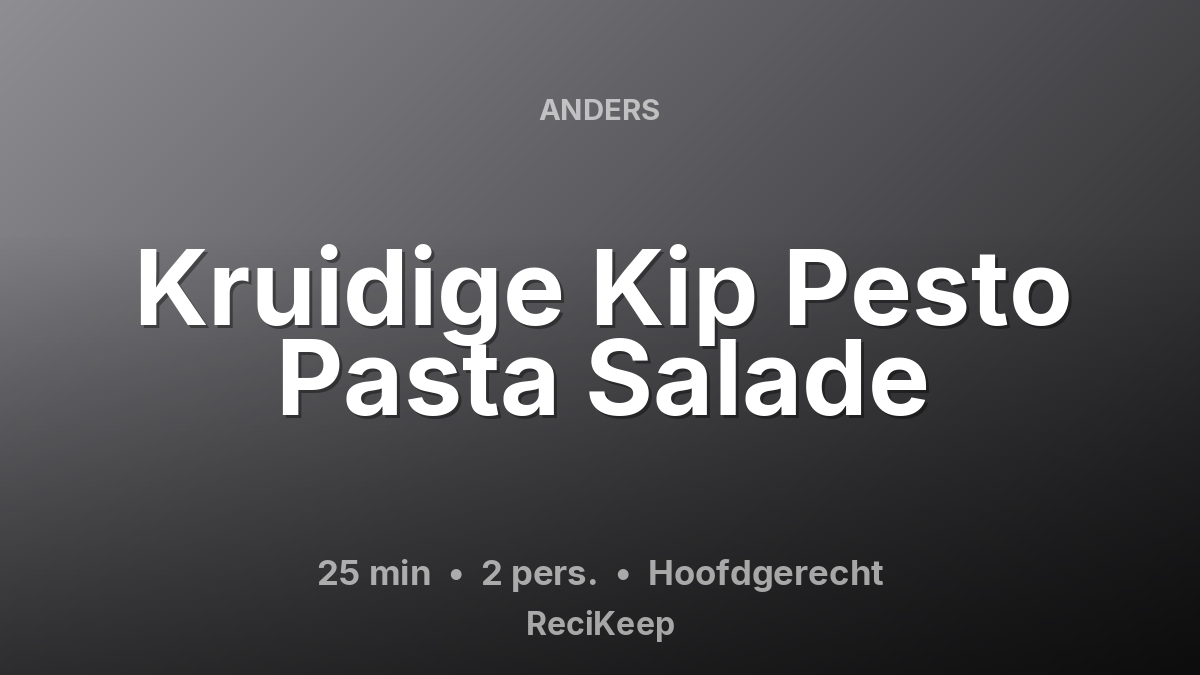 ANDERS

Kruidige Kip Pesto Pasta Salade

25 min • 2 pers. • Hoofdgerecht

ReciKeep