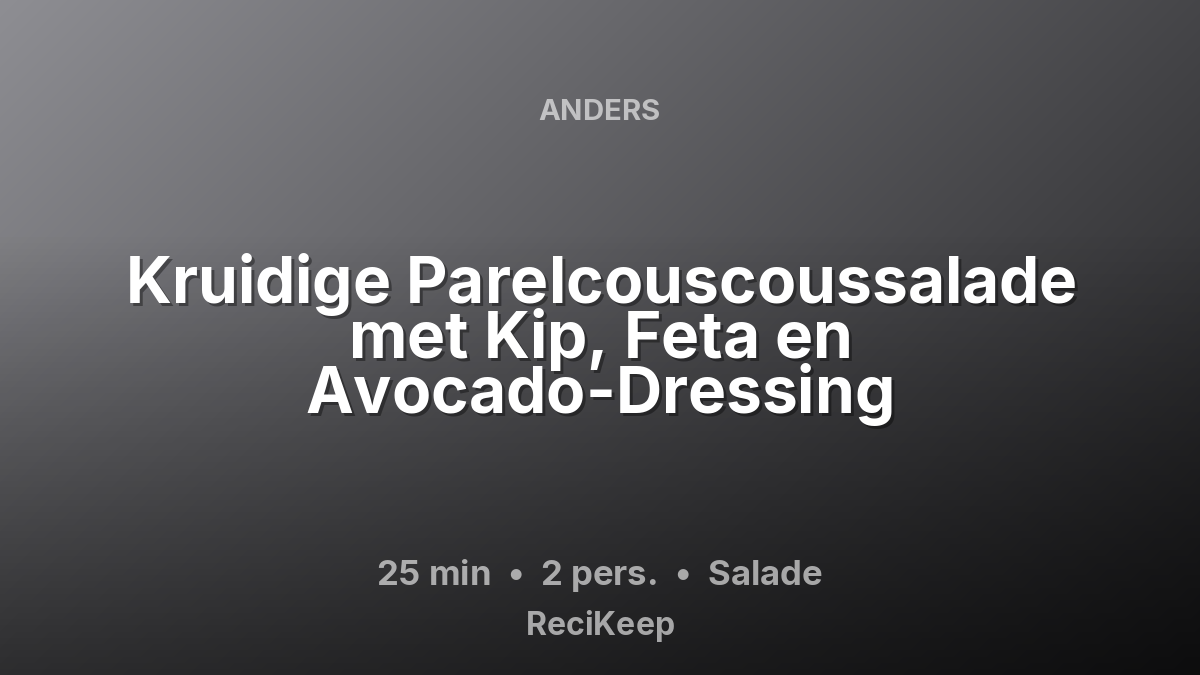 ANDERS

Kruidige Parelcouscoussalade met Kip, Feta en Avocado-Dressing

25 min • 2 pers. • Salade

ReciKeep