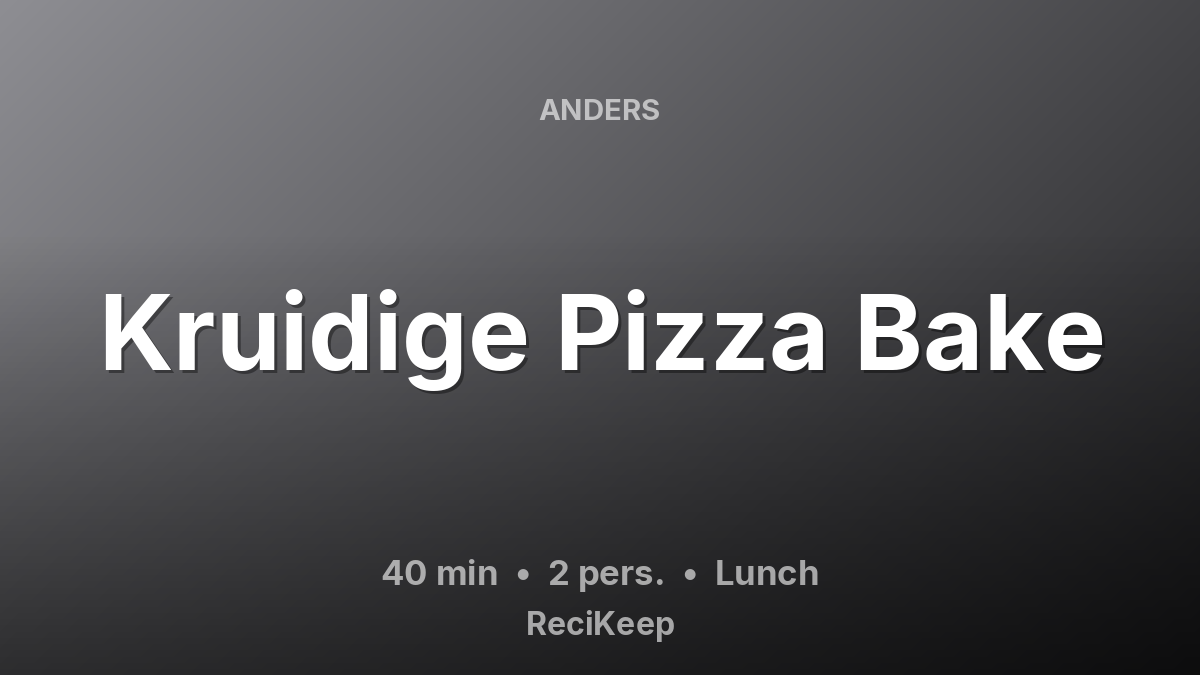 ANDERS

Kruidige Pizza Bake

40 min • 2 pers. • Lunch
ReciKeep