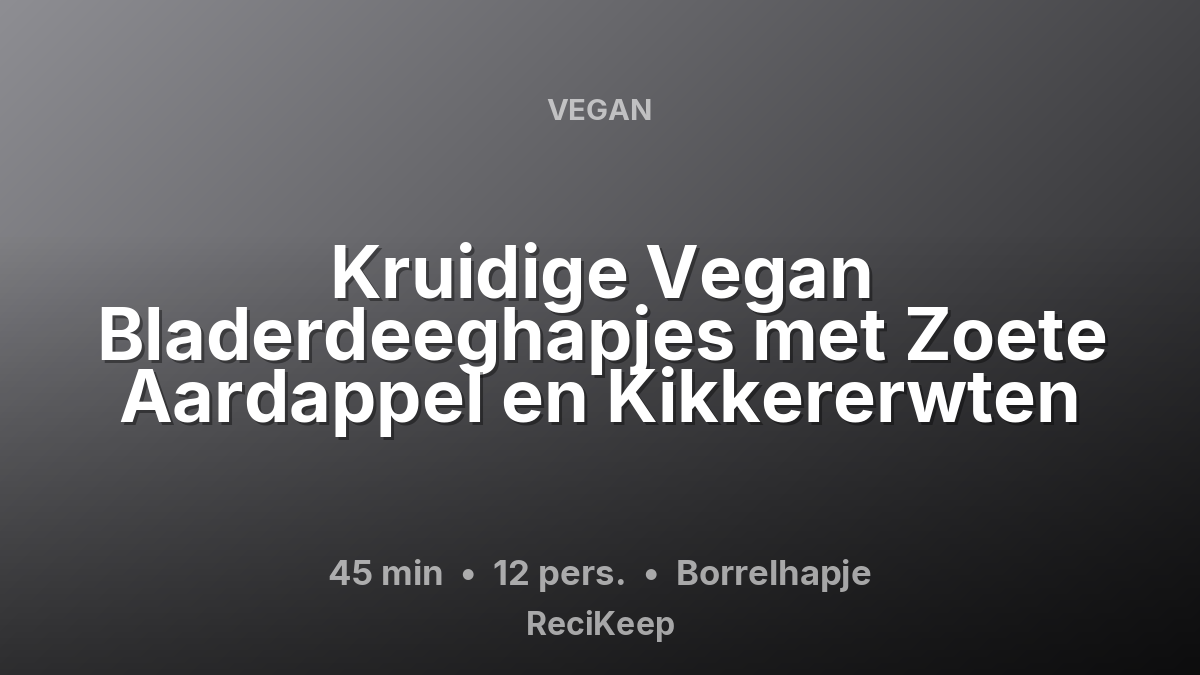 VEGAN

Kruidige Vegan Bladerdeeghapjes met Zoete Aardappel en Kikkererwten

45 min • 12 pers. • Borrelhapje

ReciKeep