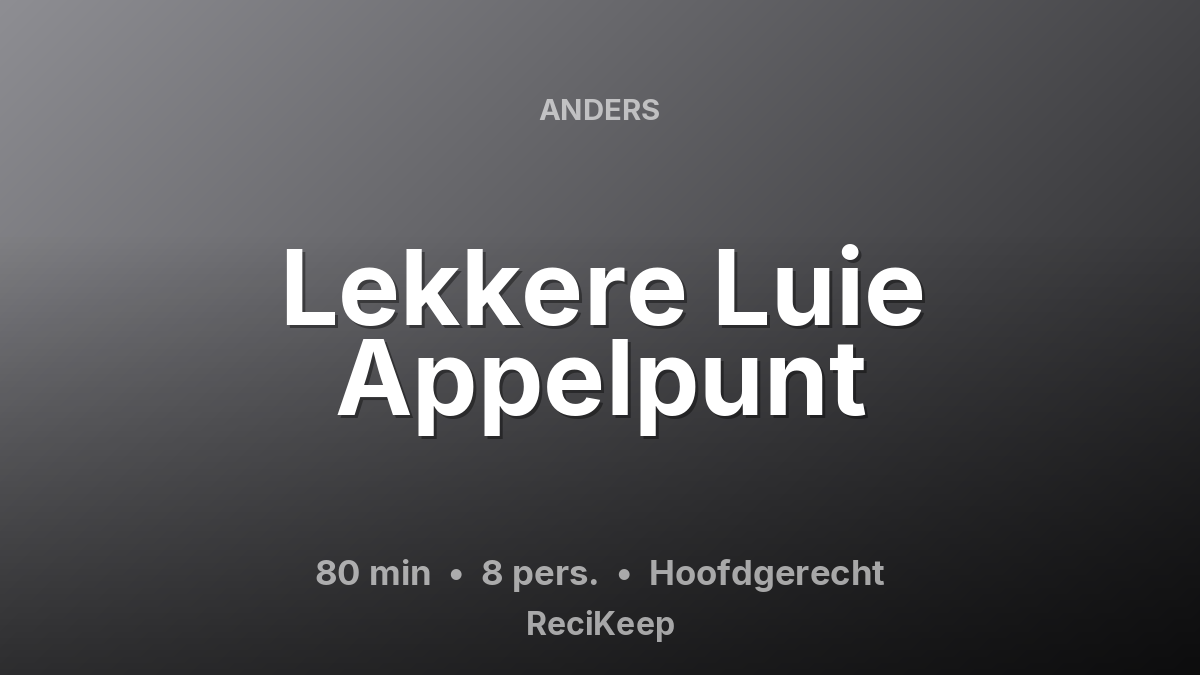 ANDERS

Lekkere Luie Appelpunt

80 min • 8 pers. • Hoofdgerecht

ReciKeep