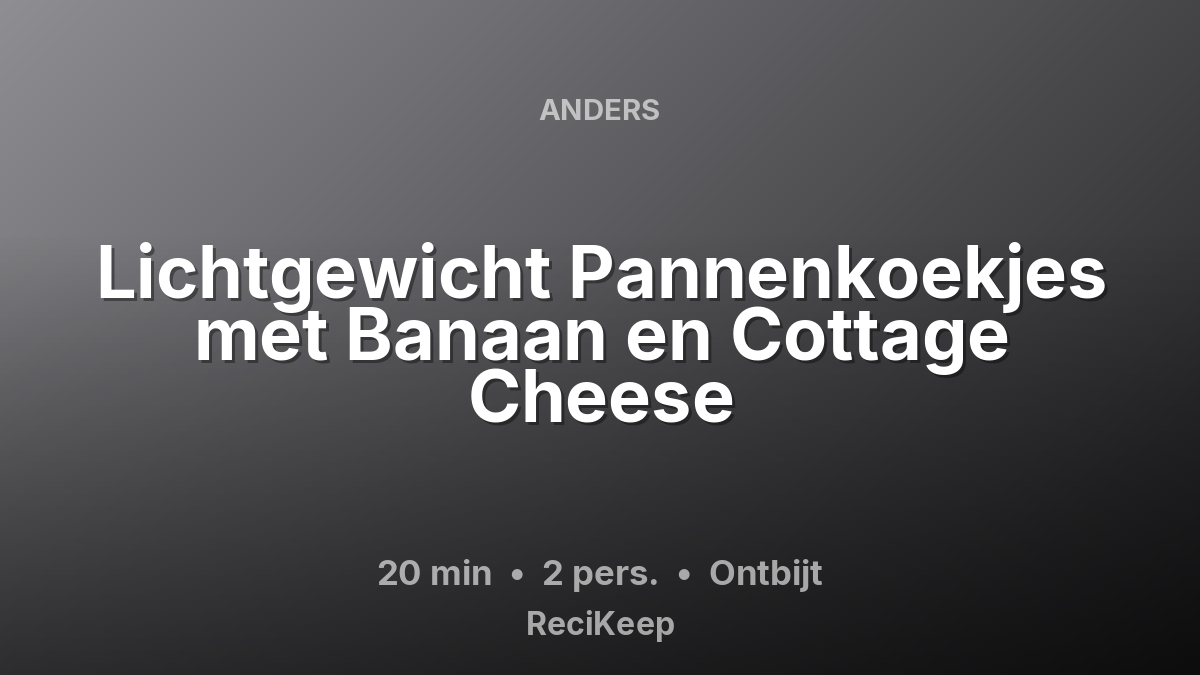 ANDERS

Lichtgewicht Pannenkoekjes met Banaan en Cottage Cheese

20 min • 2 pers. • Ontbijt

ReciKeep