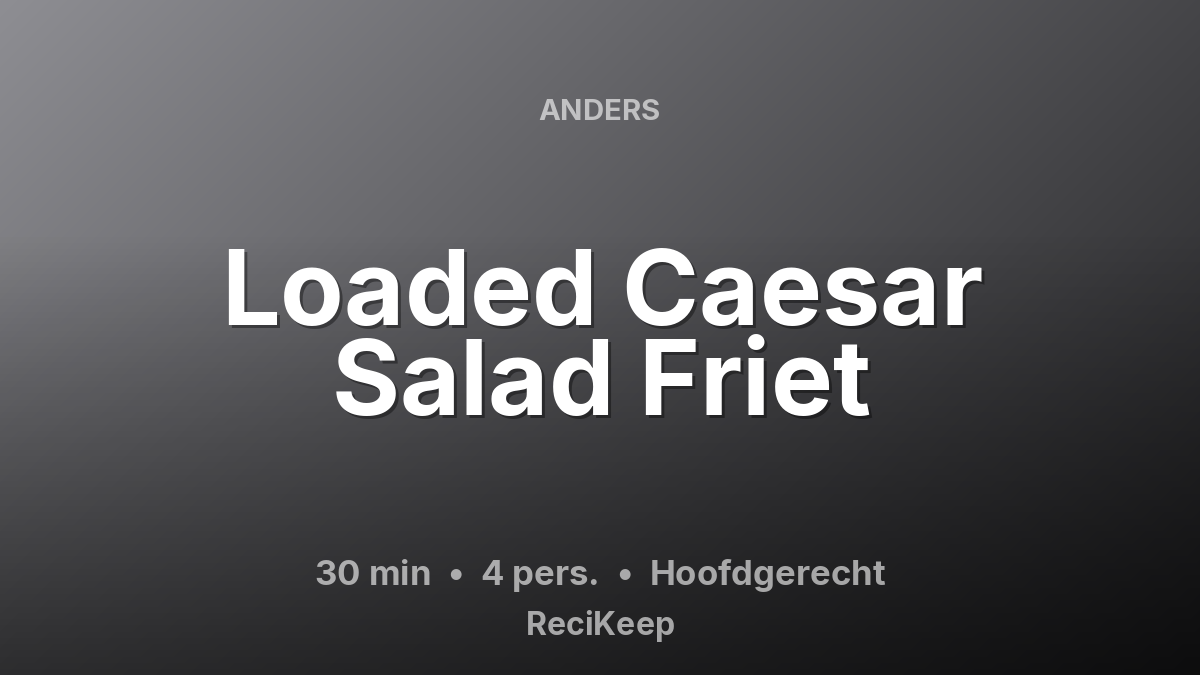 ANDERS

Loaded Caesar Salad Friet

30 min • 4 pers. • Hoofdgerecht

ReciKeep