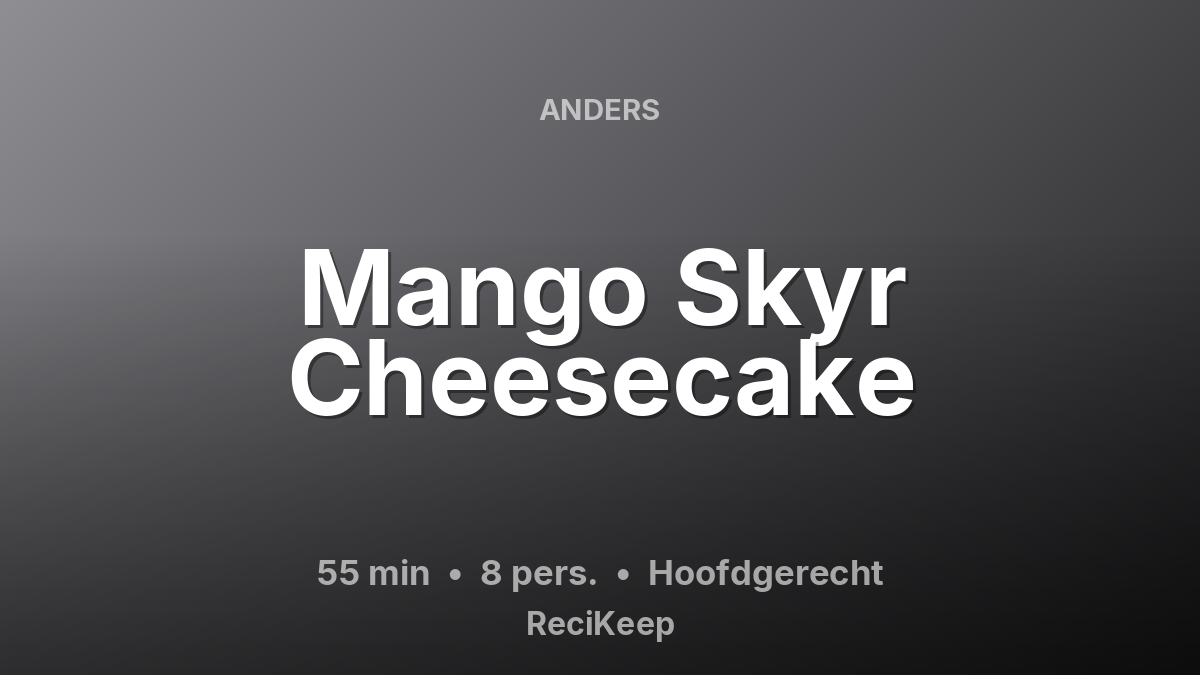 ANDERS

Mango Skyr Cheesecake

55 min • 8 pers. • Hoofdgerecht

ReciKeep