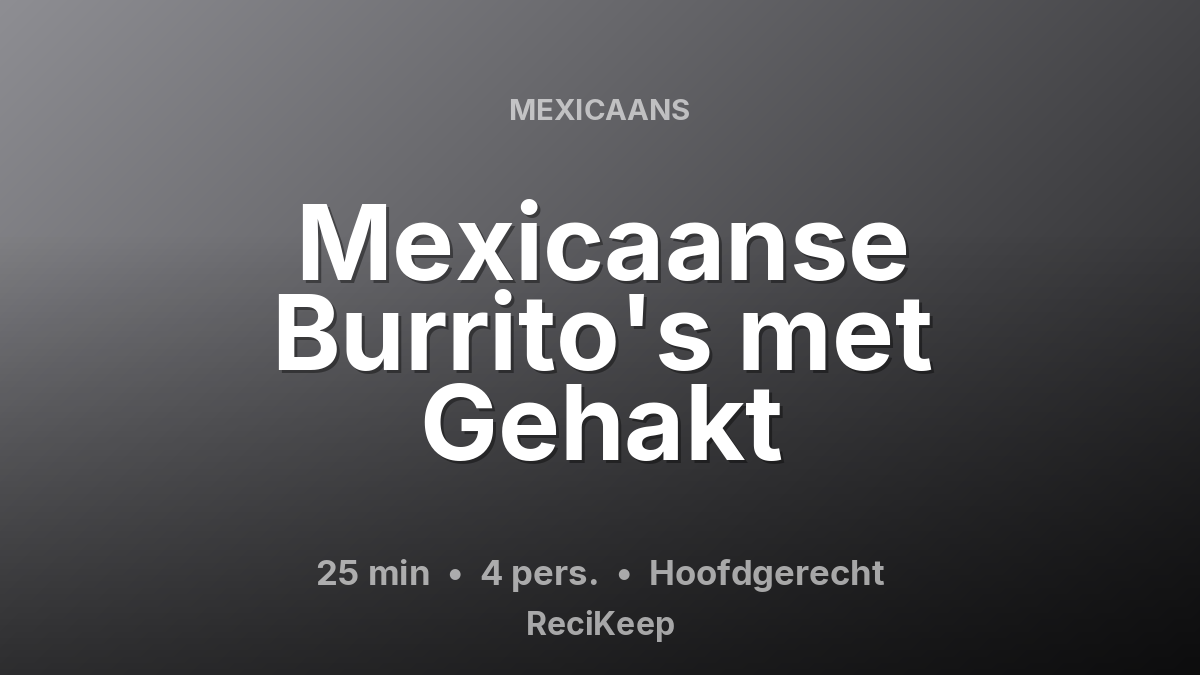 MEXICAANS

Mexicaanse Burrito's met Gehakt

25 min • 4 pers. • Hoofdgerecht

ReciKeep