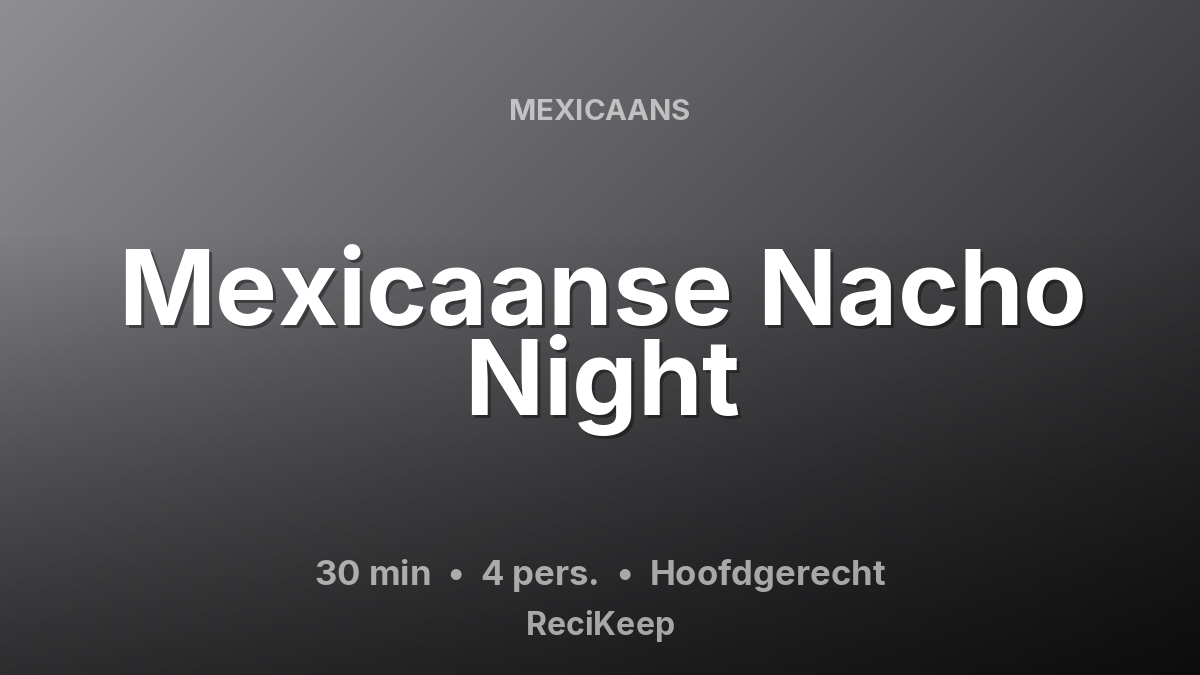 MEXICAANS

Mexicaanse Nacho Night

30 min • 4 pers. • Hoofdgerecht

ReciKeep