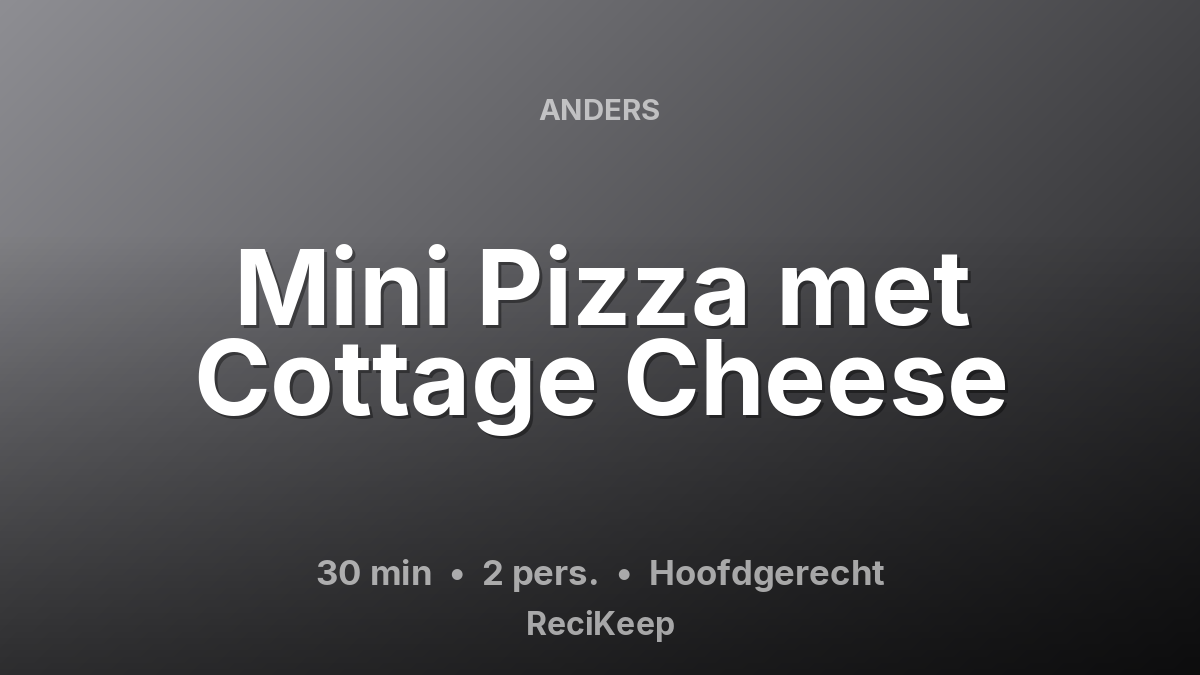 ANDERS

Mini Pizza met Cottage Cheese

30 min • 2 pers. • Hoofdgerecht

ReciKeep