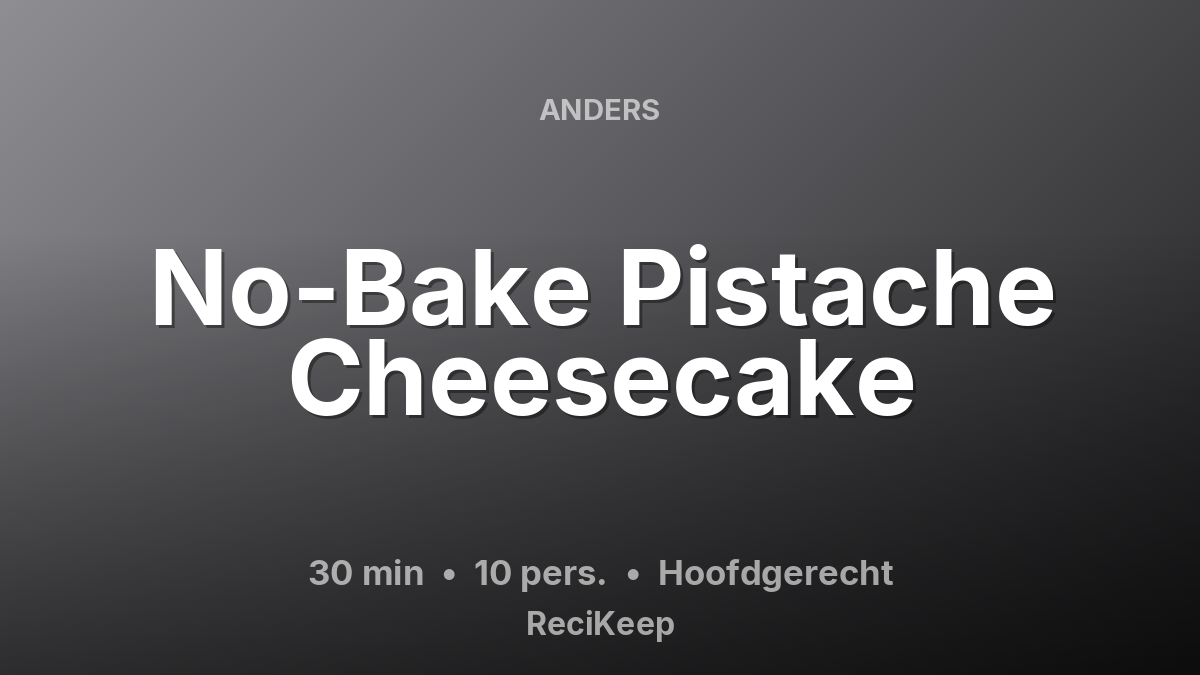 ANDERS

No-Bake Pistache Cheesecake

30 min • 10 pers. • Hoofdgerecht

ReciKeep