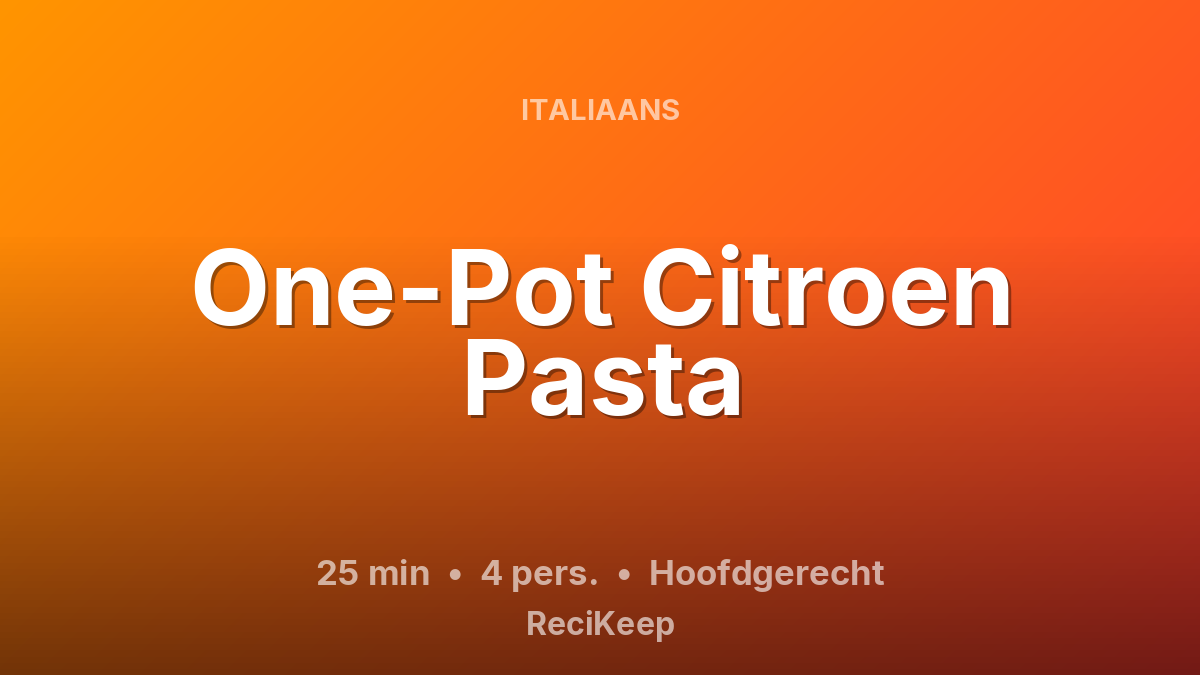 ITALIAANS

One-Pot Citroen Pasta

25 min • 4 pers. • Hoofdgerecht

ReciKeep