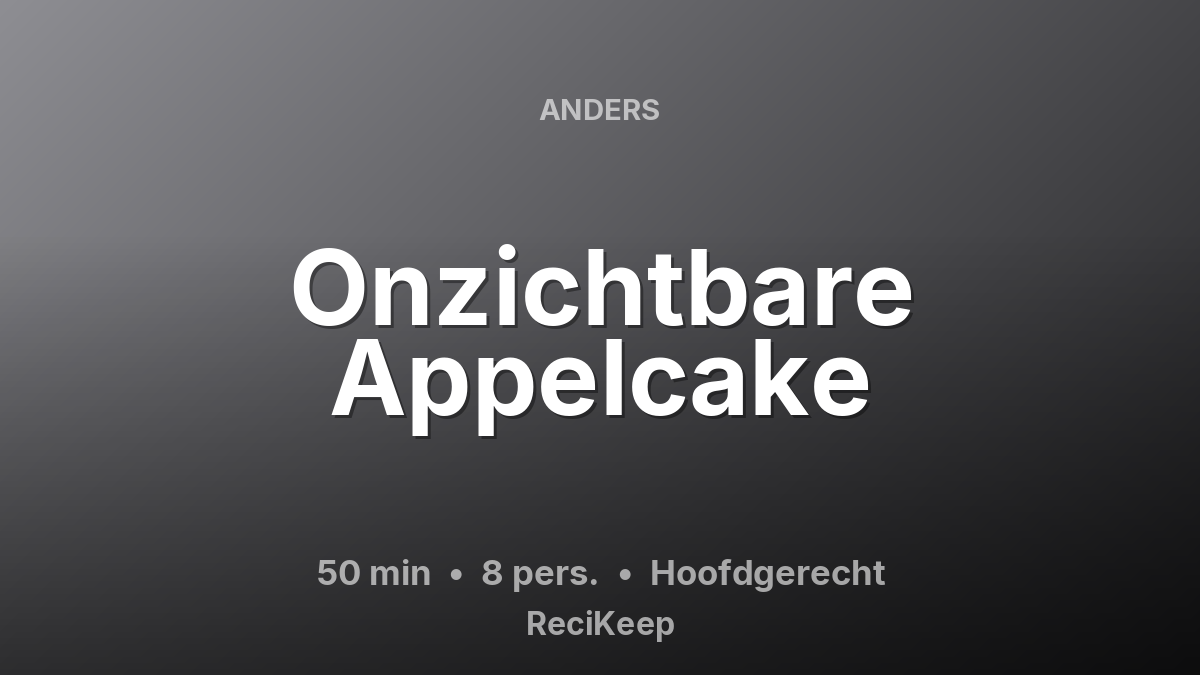 ANDERS

Onzichtbare Appelcake

50 min • 8 pers. • Hoofdgerecht

ReciKeep