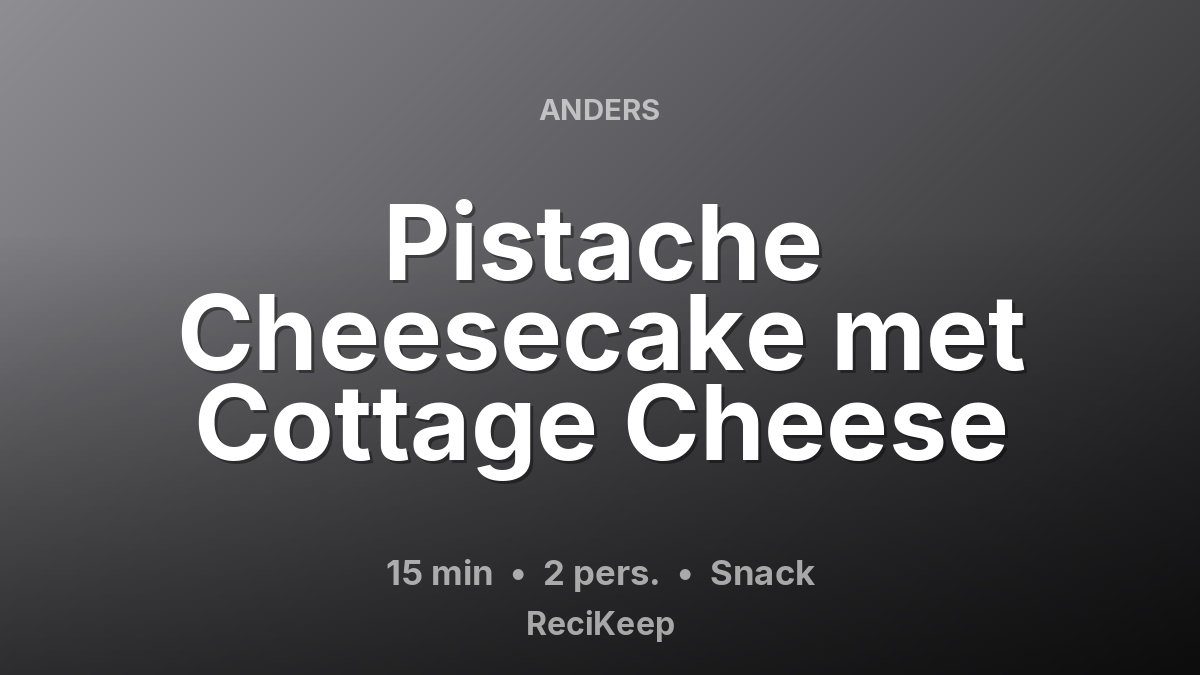 ANDERS

Pistache Cheesecake met Cottage Cheese

15 min • 2 pers. • Snack

ReciKeep