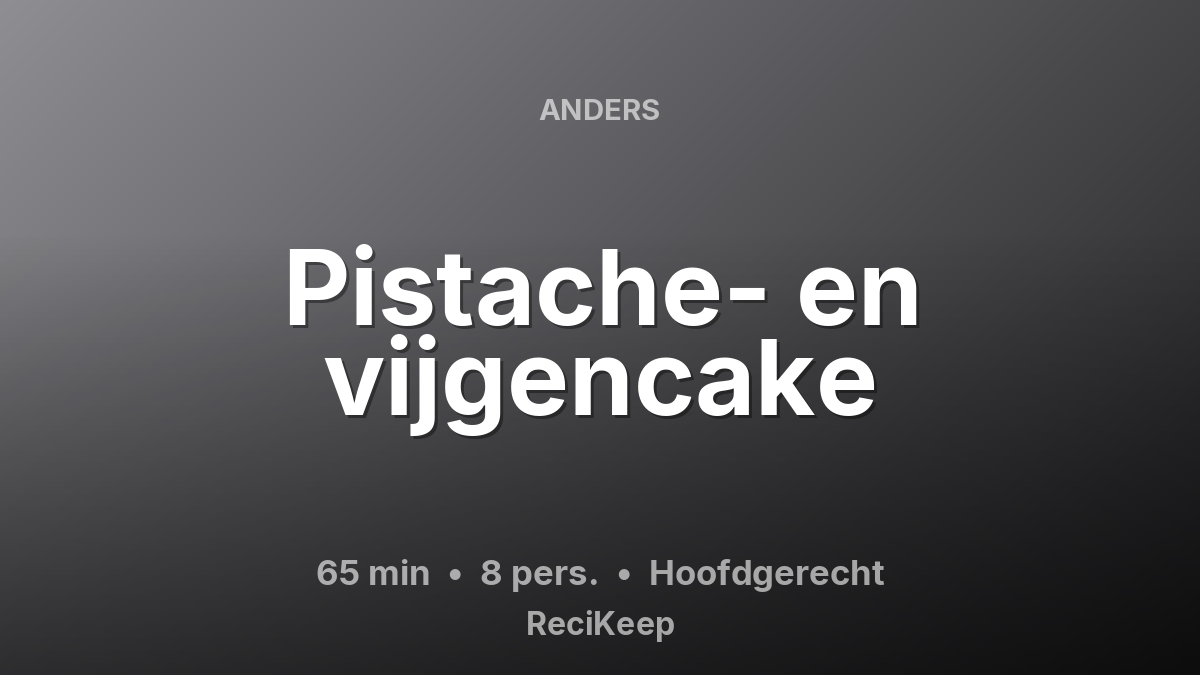 ANDERS

Pistache- en vijgencake

65 min • 8 pers. • Hoofdgerecht

ReciKeep