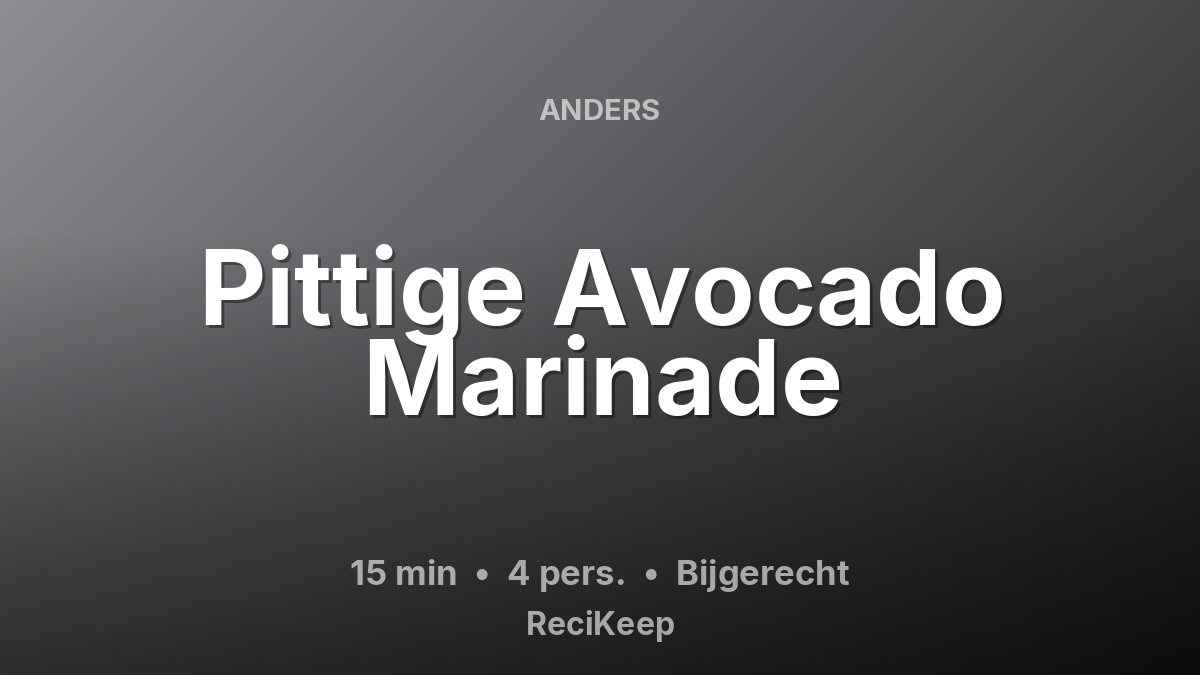 ANDERS

Pittige Avocado Marinade

15 min • 4 pers. • Bijgerecht

ReciKeep