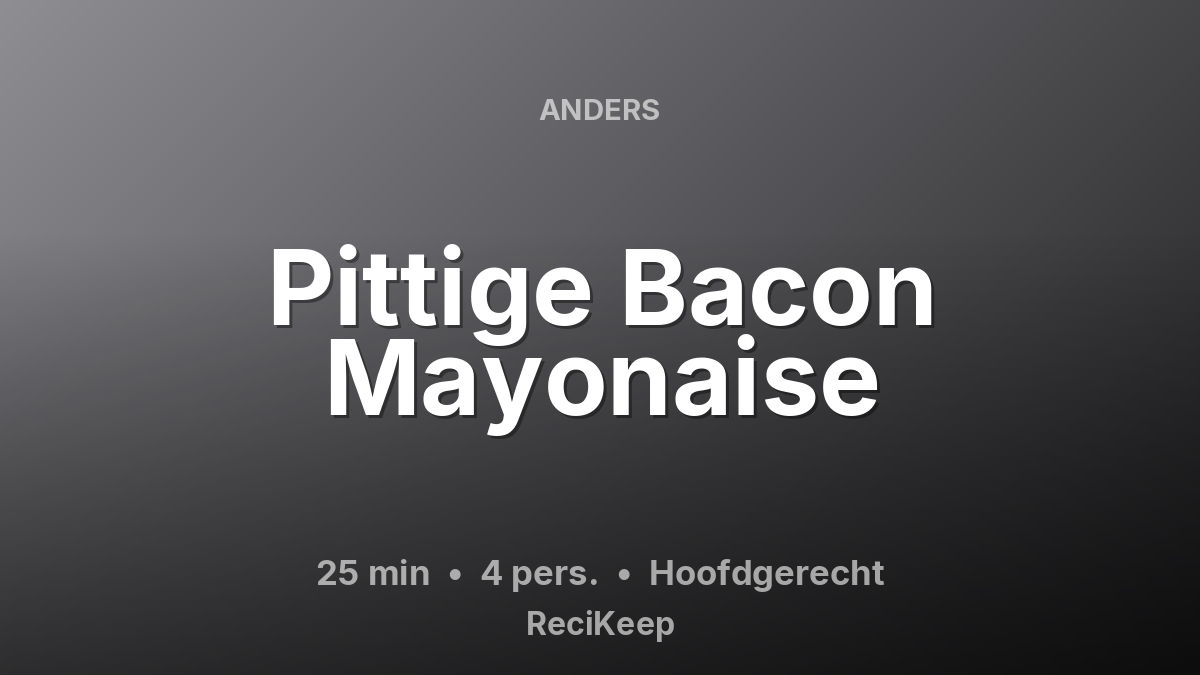 ANDERS

Pittige Bacon Mayonaise

25 min • 4 pers. • Hoofdgerecht

ReciKeep