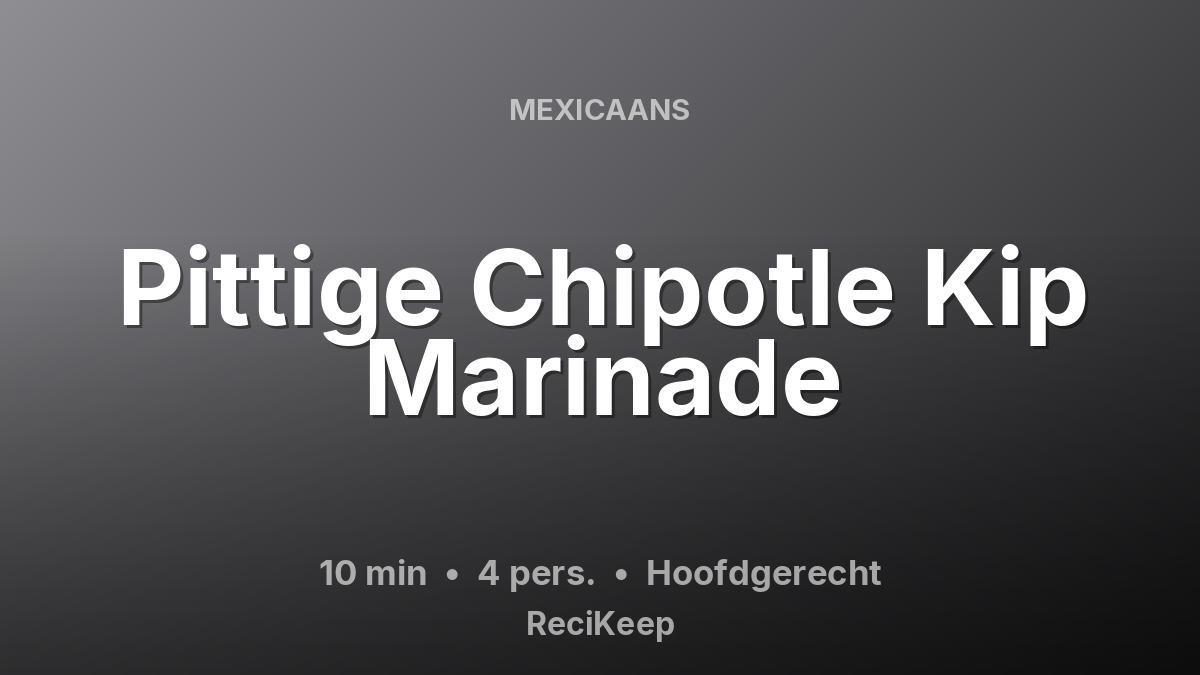 MEXICAANS

Pittige Chipotle Kip Marinade

10 min • 4 pers. • Hoofdgerecht

ReciKeep