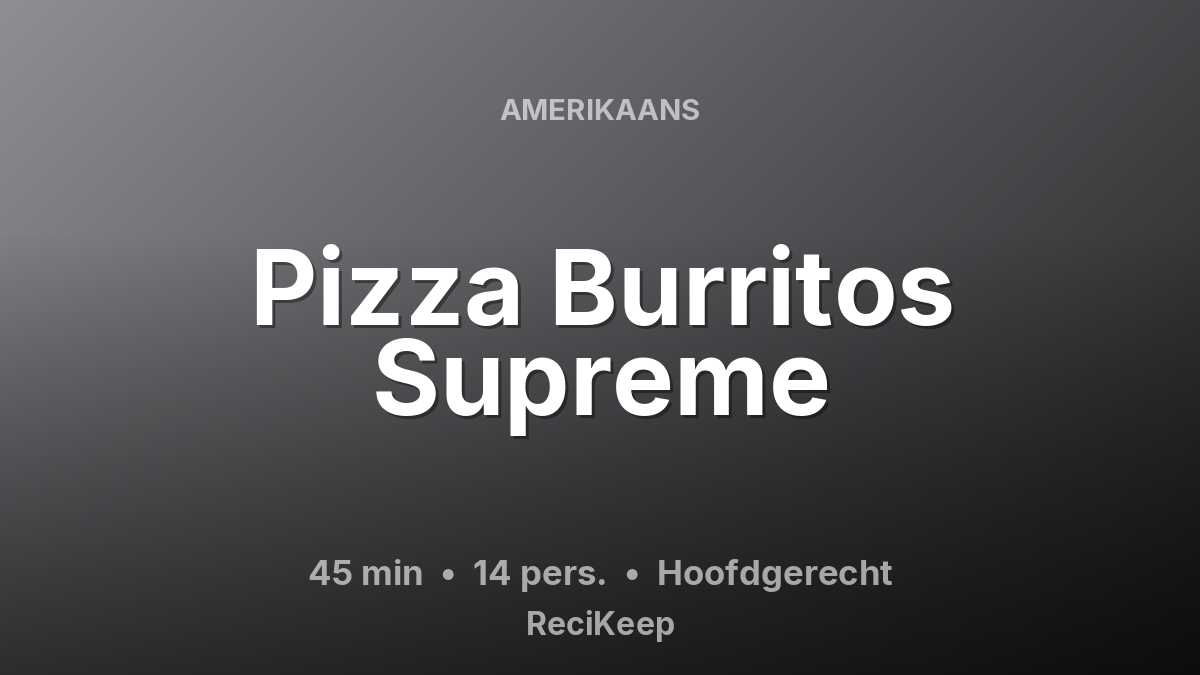 AMERIKAANS

Pizza Burritos Supreme

45 min • 14 pers. • Hoofdgerecht

ReciKeep