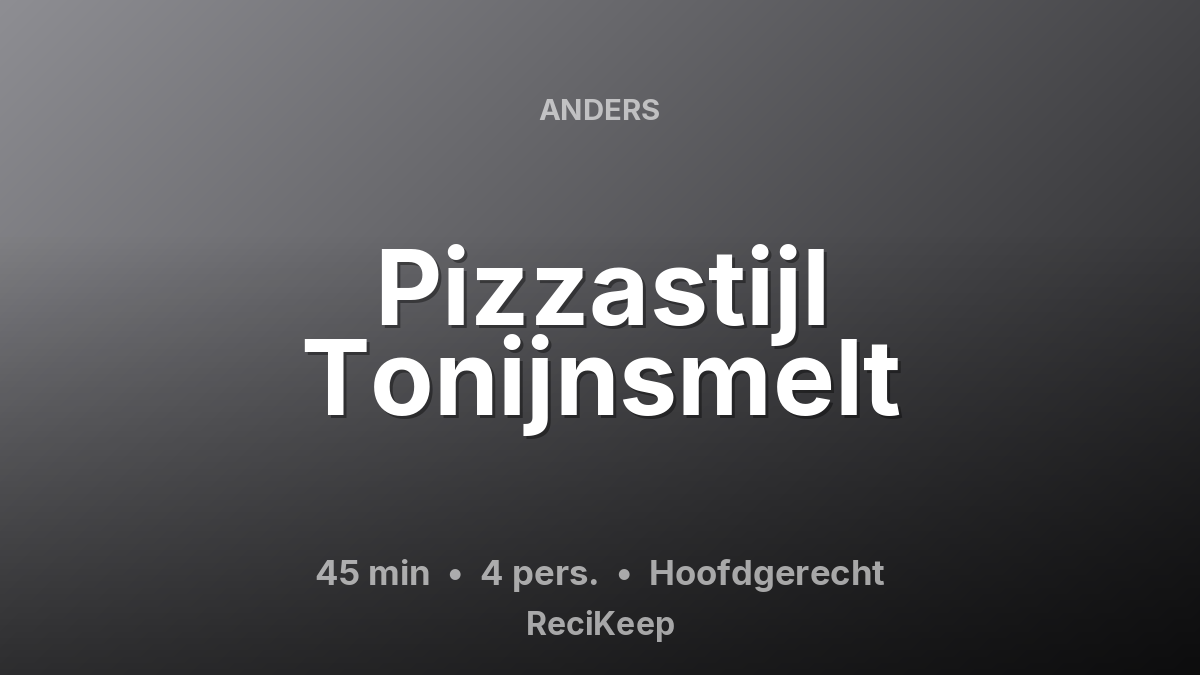 ANDERS

Pizzastijl Tonijnsmelt

45 min • 4 pers. • Hoofdgerecht

ReciKeep