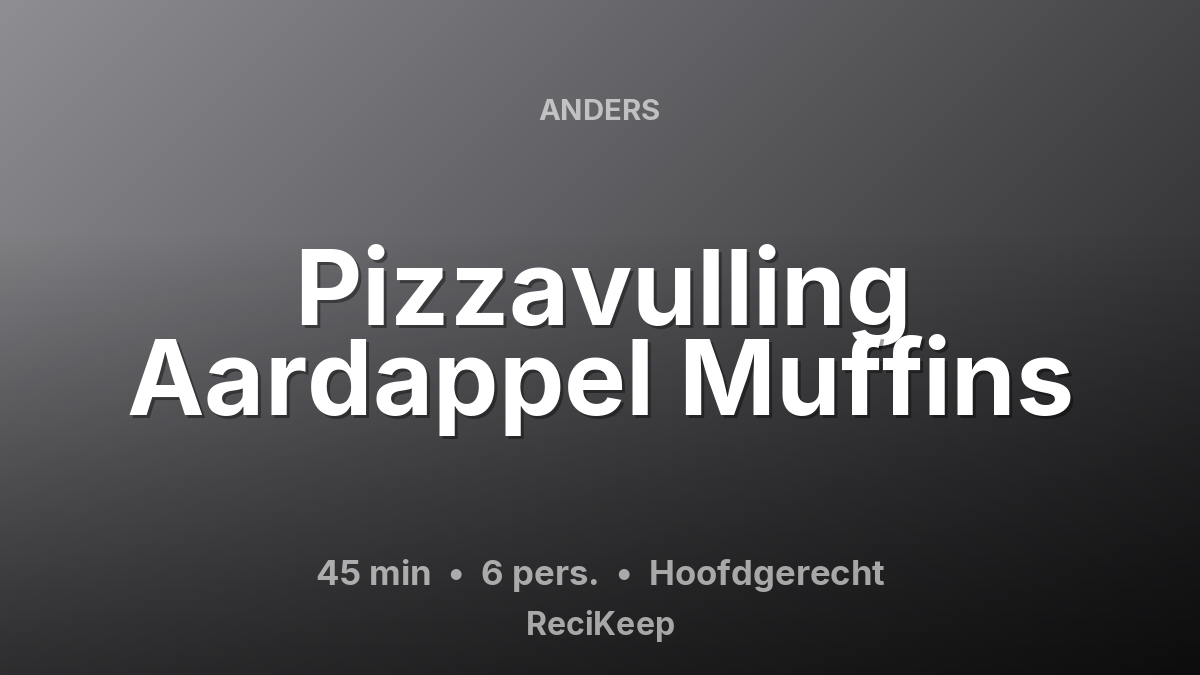 ANDERS

Pizzavulling Aardappel Muffins

45 min • 6 pers. • Hoofdgerecht

ReciKeep