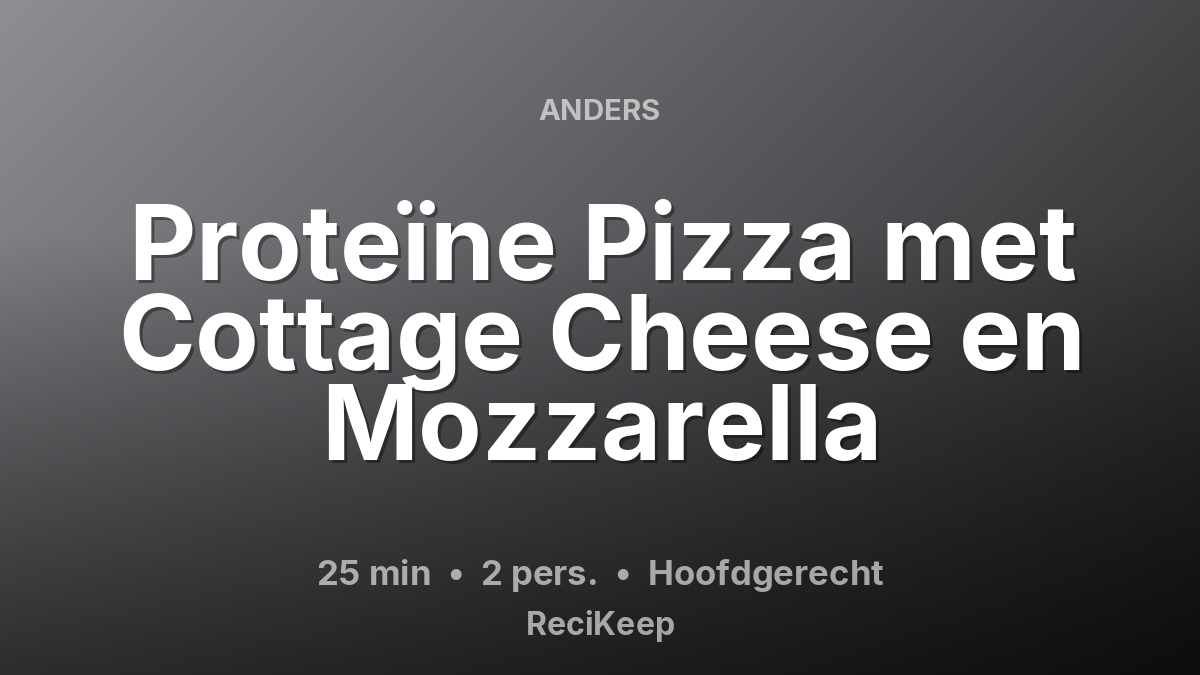 ANDERS

Proteïne Pizza met Cottage Cheese en Mozzarella

25 min • 2 pers. • Hoofdgerecht

ReciKeep