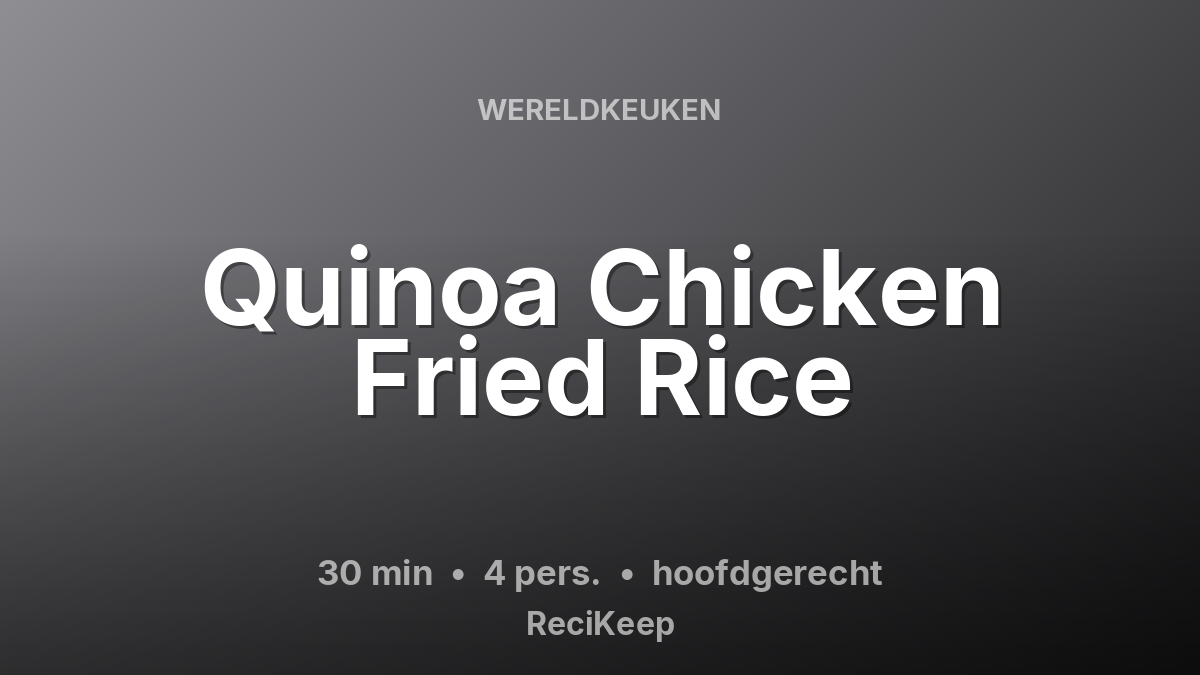 WERELDKEUKEN

Quinoa Chicken Fried Rice

30 min • 4 pers. • hoofdgerecht

ReciKeep