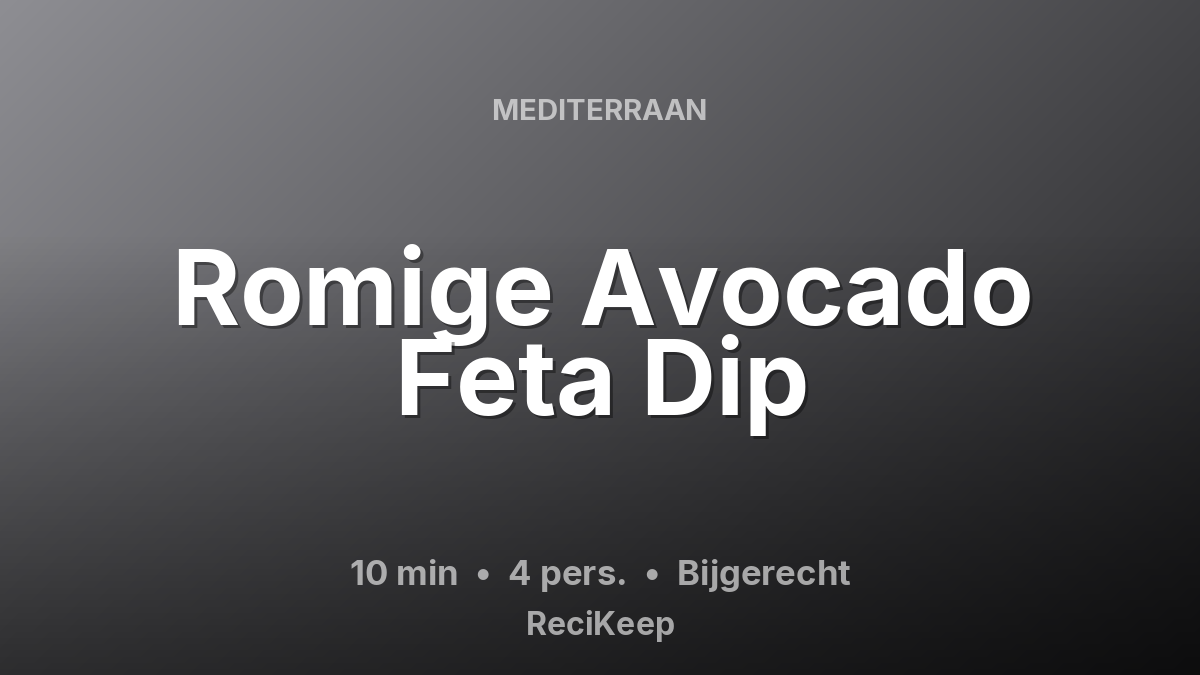 MEDITERRAAN

Romige Avocado Feta Dip

10 min • 4 pers. • Bijgerecht
ReciKeep