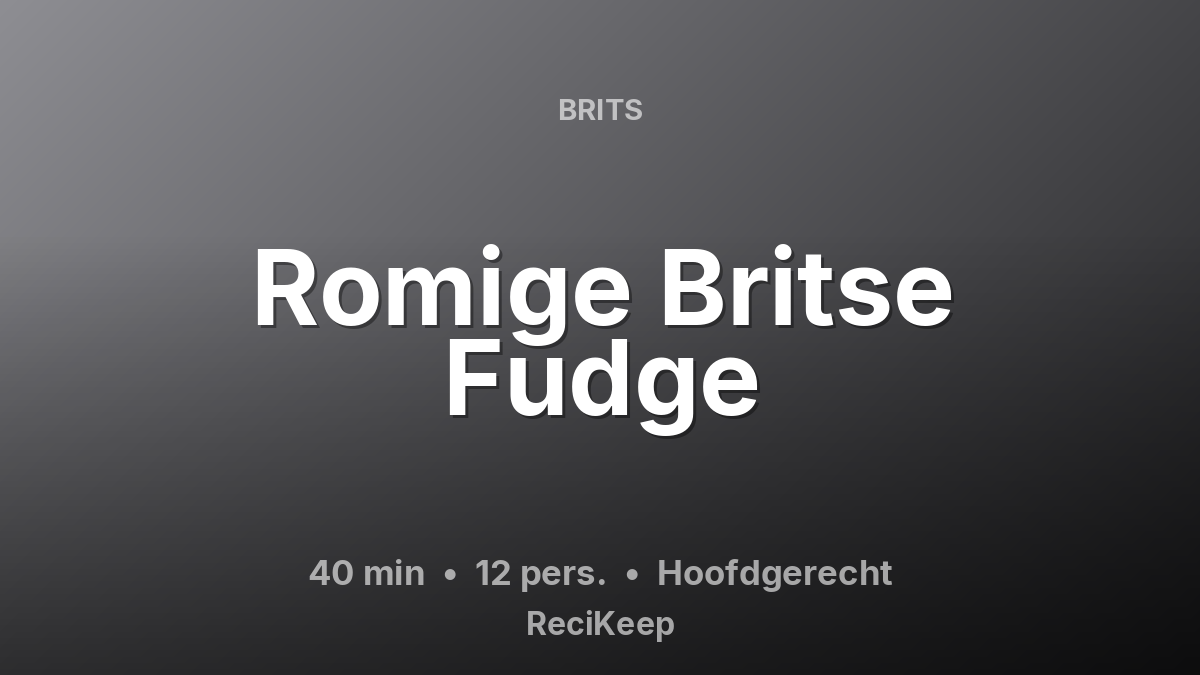 BRITS

Romige Britse Fudge

40 min • 12 pers. • Hoofdgerecht

ReciKeep