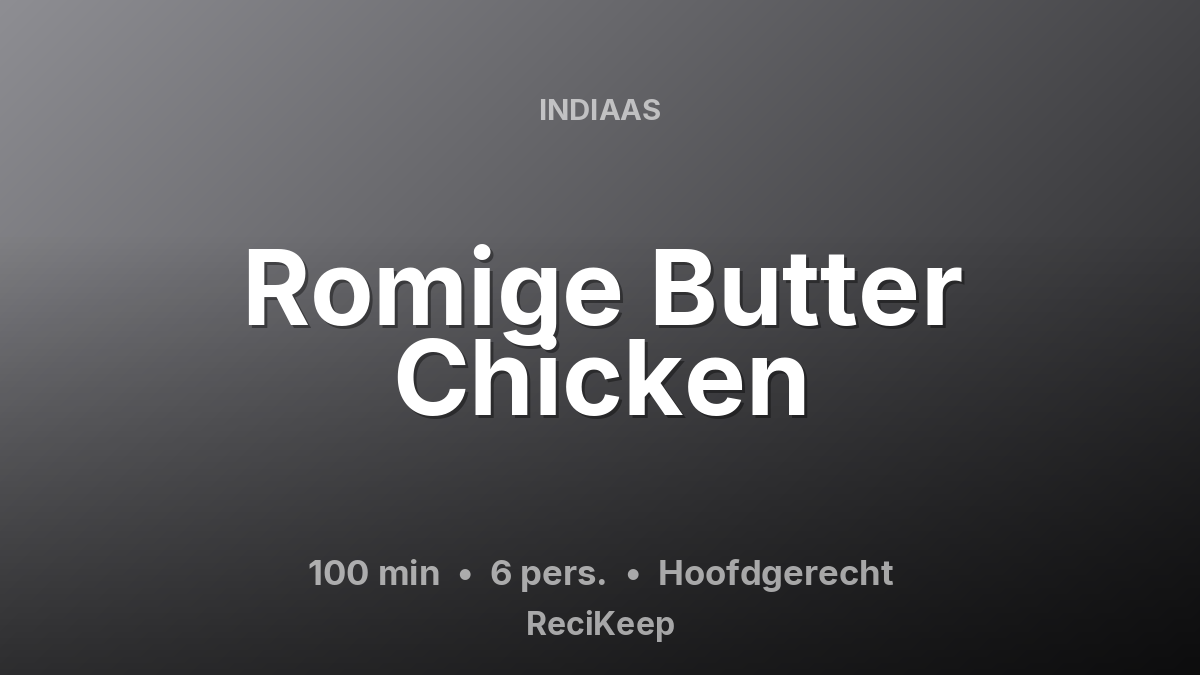 INDIAAS

Romige Butter Chicken

100 min • 6 pers. • Hoofdgerecht

ReciKeep