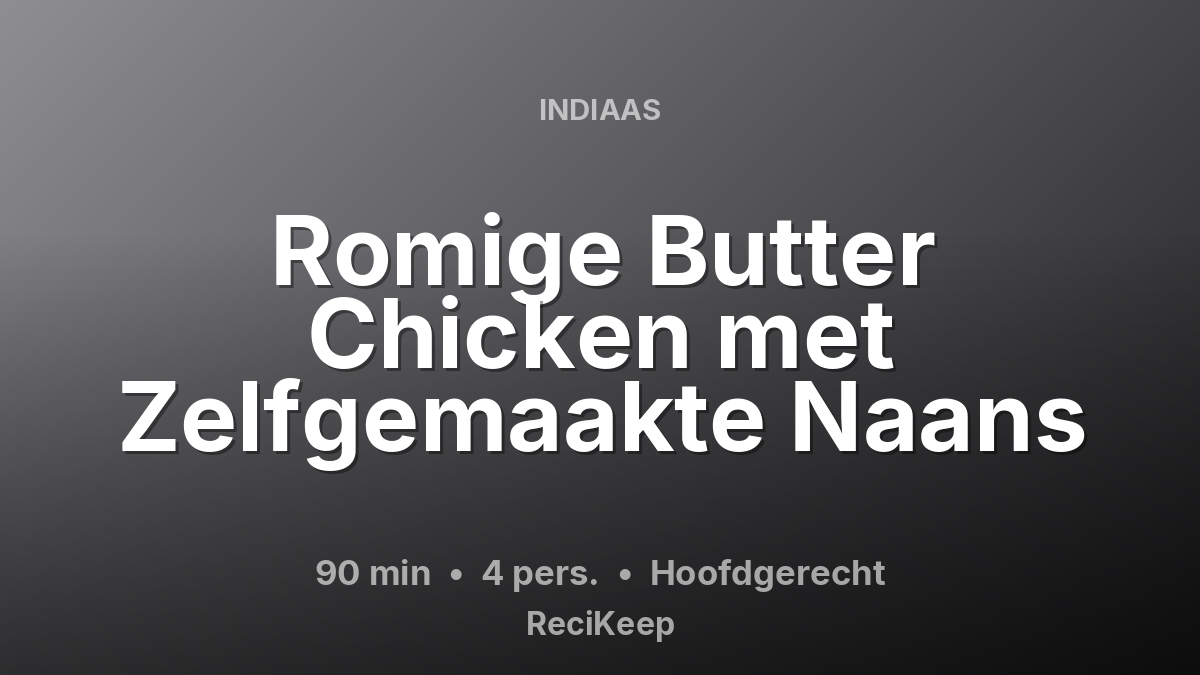 INDIAAS

Romige Butter Chicken met Zelfgemaakte Naans

90 min • 4 pers. • Hoofdgerecht

ReciKeep