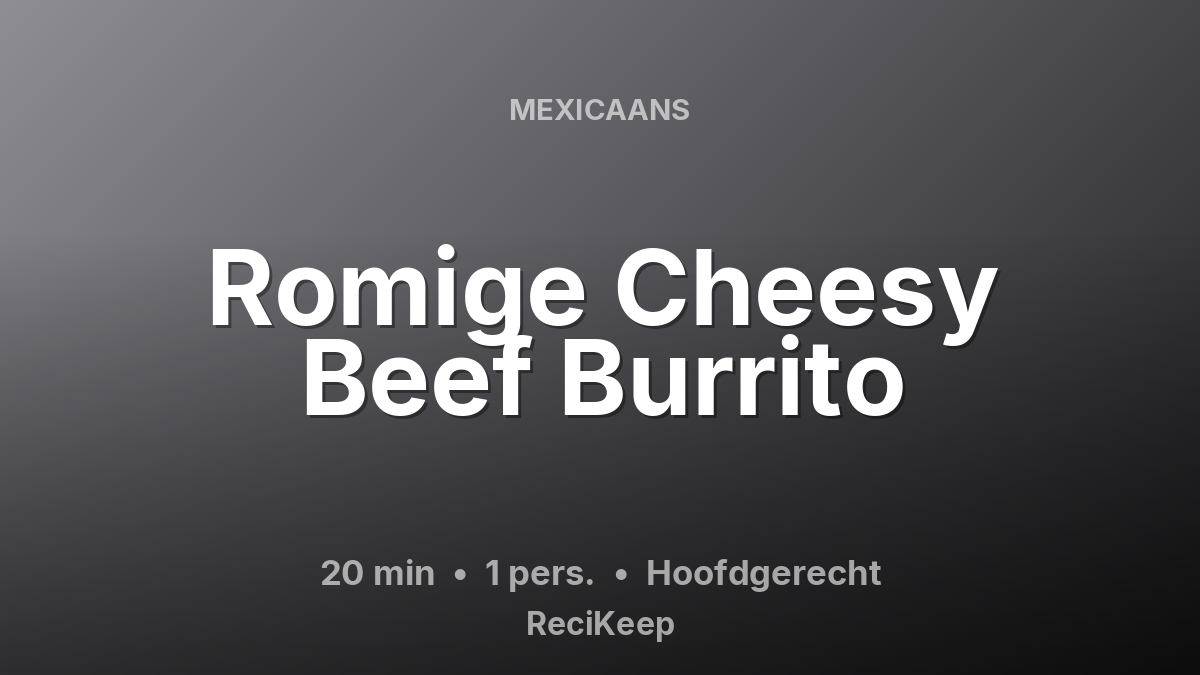 MEXICAANS

Romige Cheesy Beef Burrito

20 min • 1 pers. • Hoofdgerecht

ReciKeep