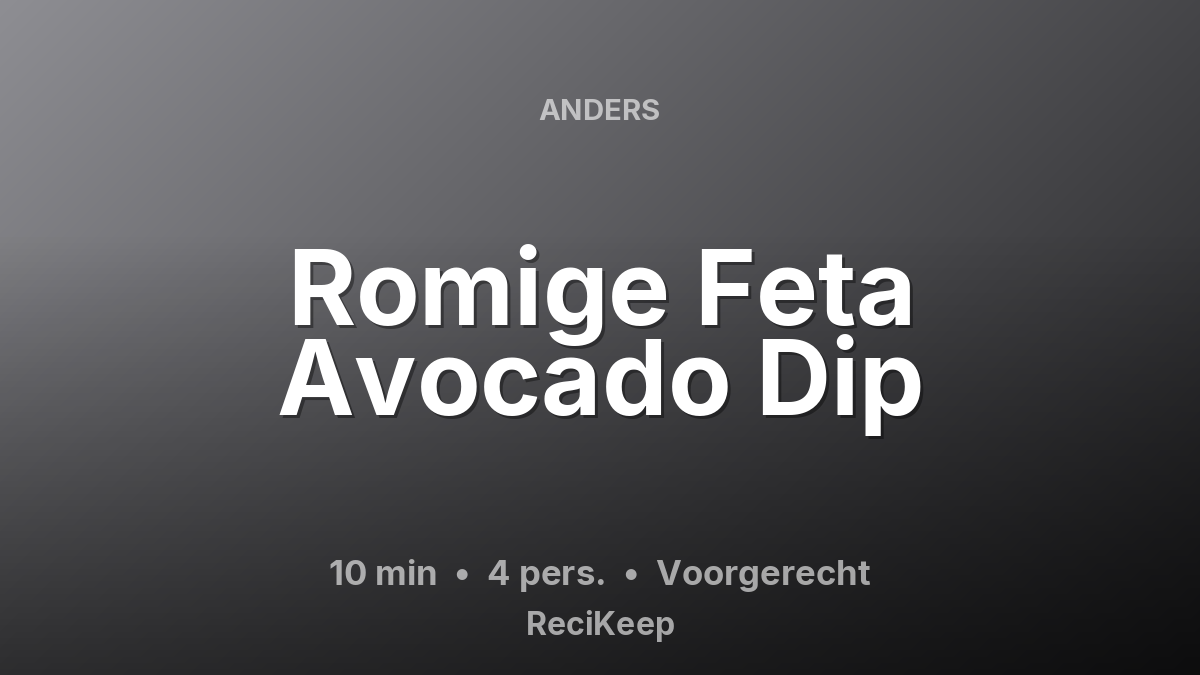 ANDERS

Romige Feta Avocado Dip

10 min • 4 pers. • Voorgerecht

ReciKeep