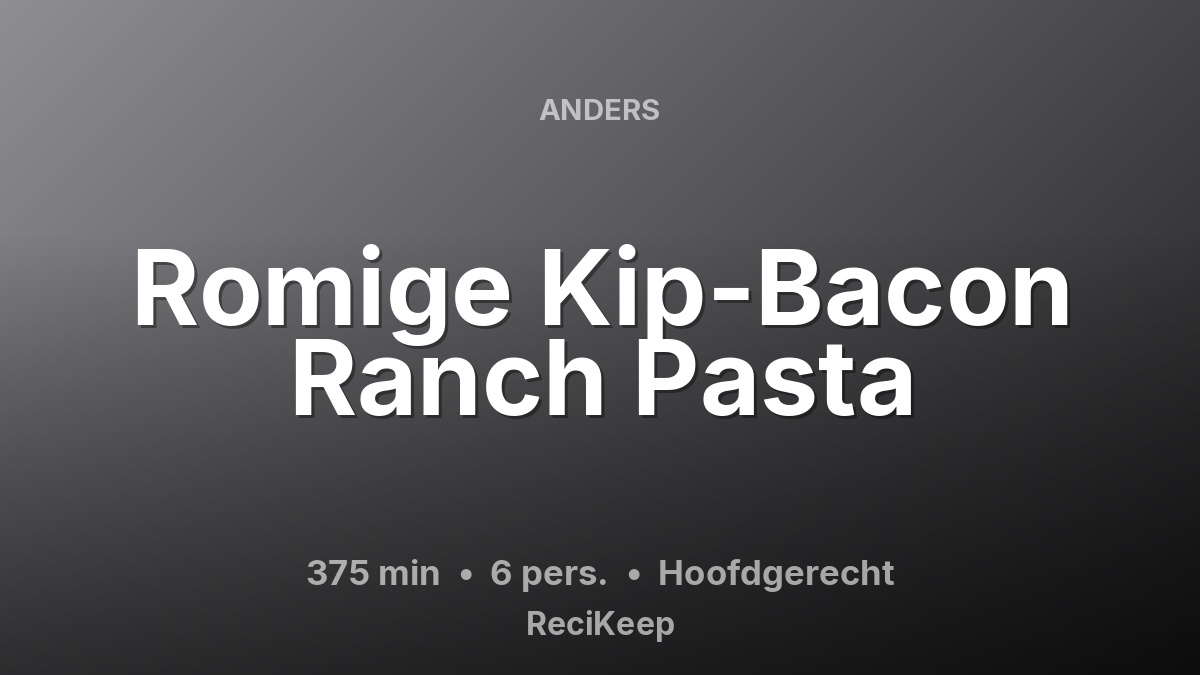 ANDERS

Romige Kip-Bacon Ranch Pasta

375 min • 6 pers. • Hoofdgerecht

ReciKeep