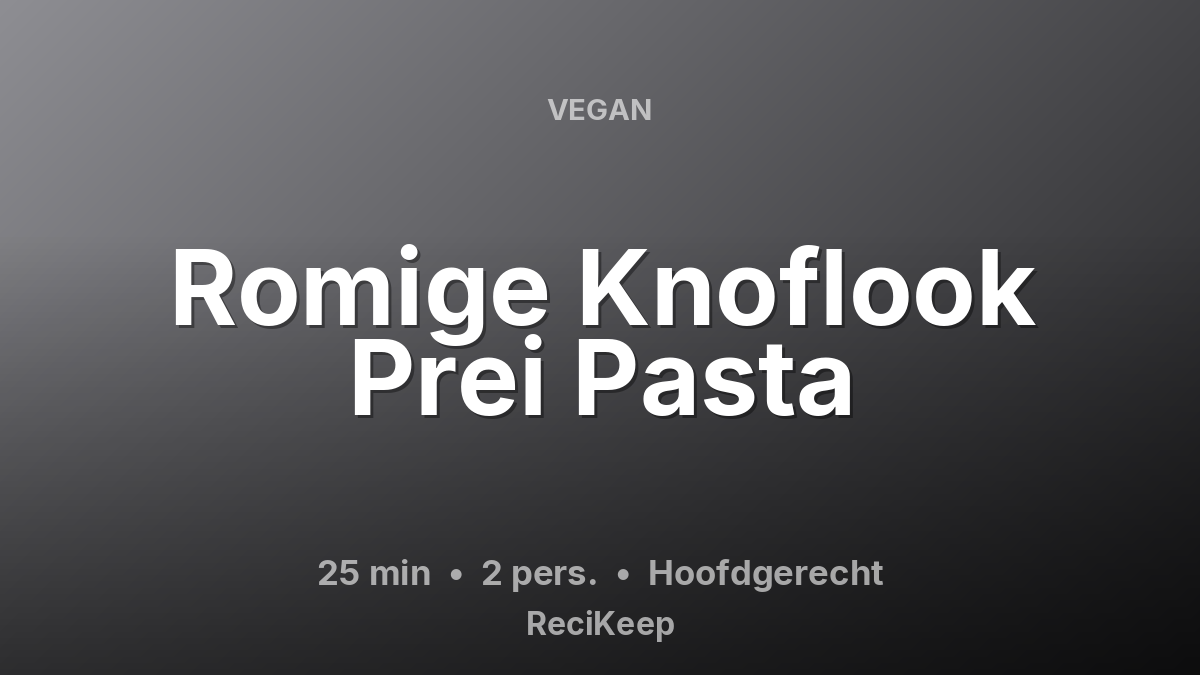 VEGAN

Romige Knoflook Prei Pasta

25 min • 2 pers. • Hoofdgerecht

ReciKeep