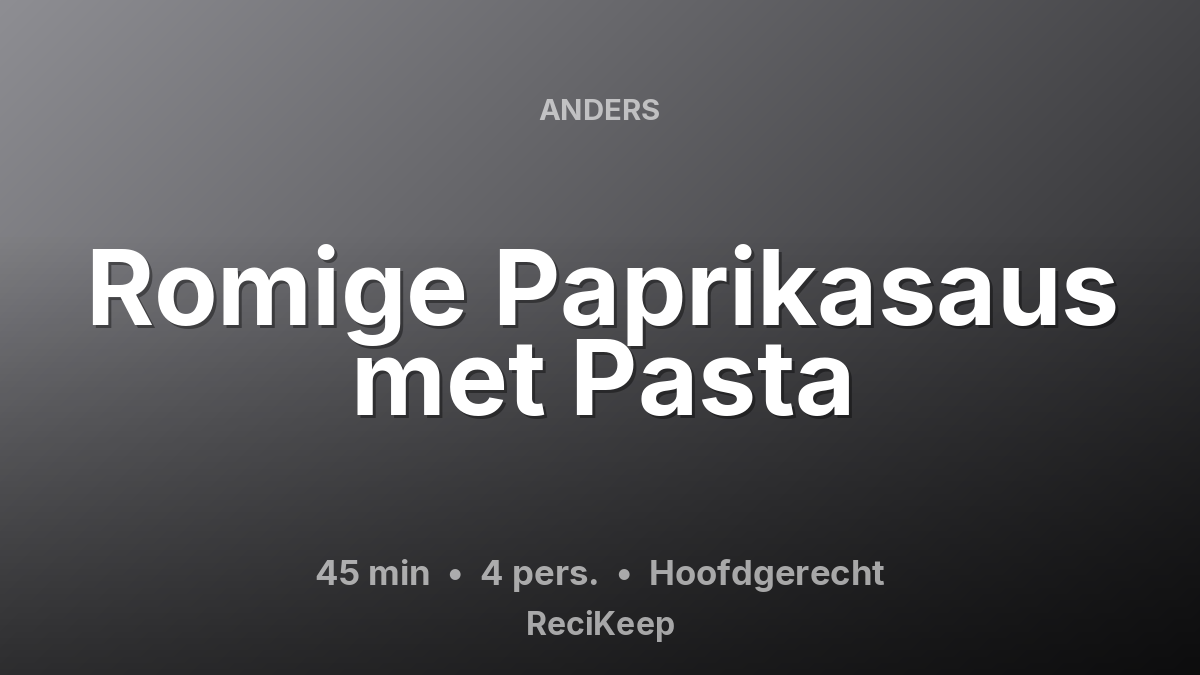 ANDERS

Romige Paprikasaus met Pasta

45 min • 4 pers. • Hoofdgerecht

ReciKeep