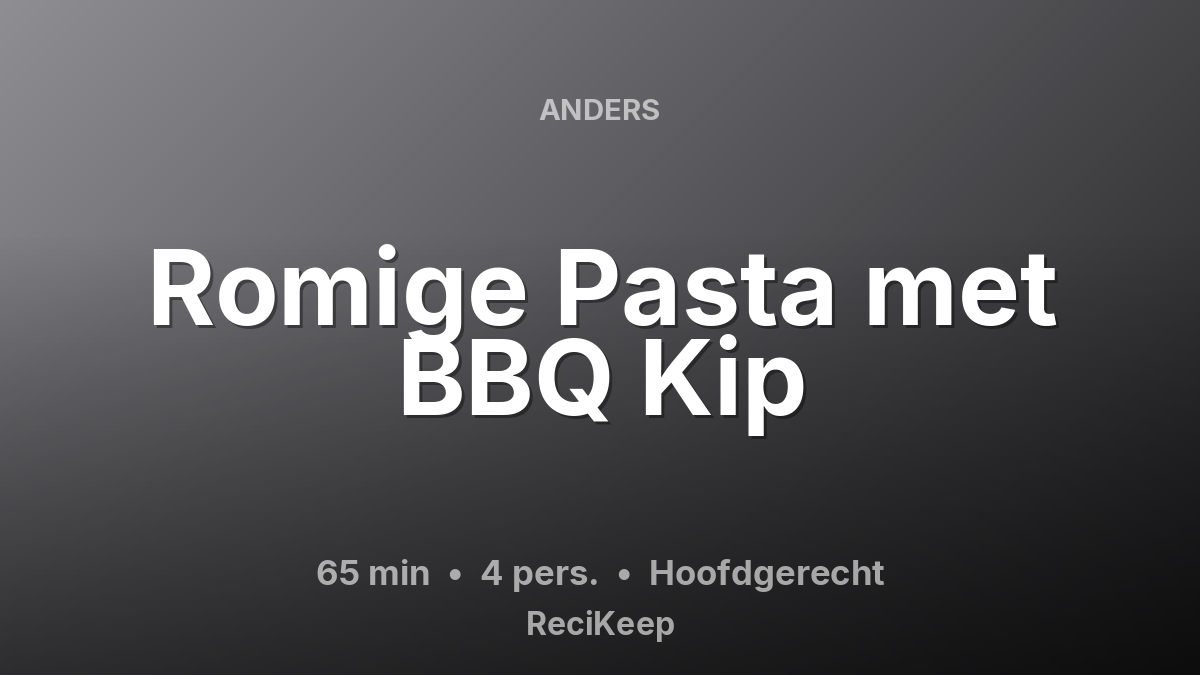 ANDERS

Romige Pasta met BBQ Kip

65 min • 4 pers. • Hoofdgerecht

ReciKeep