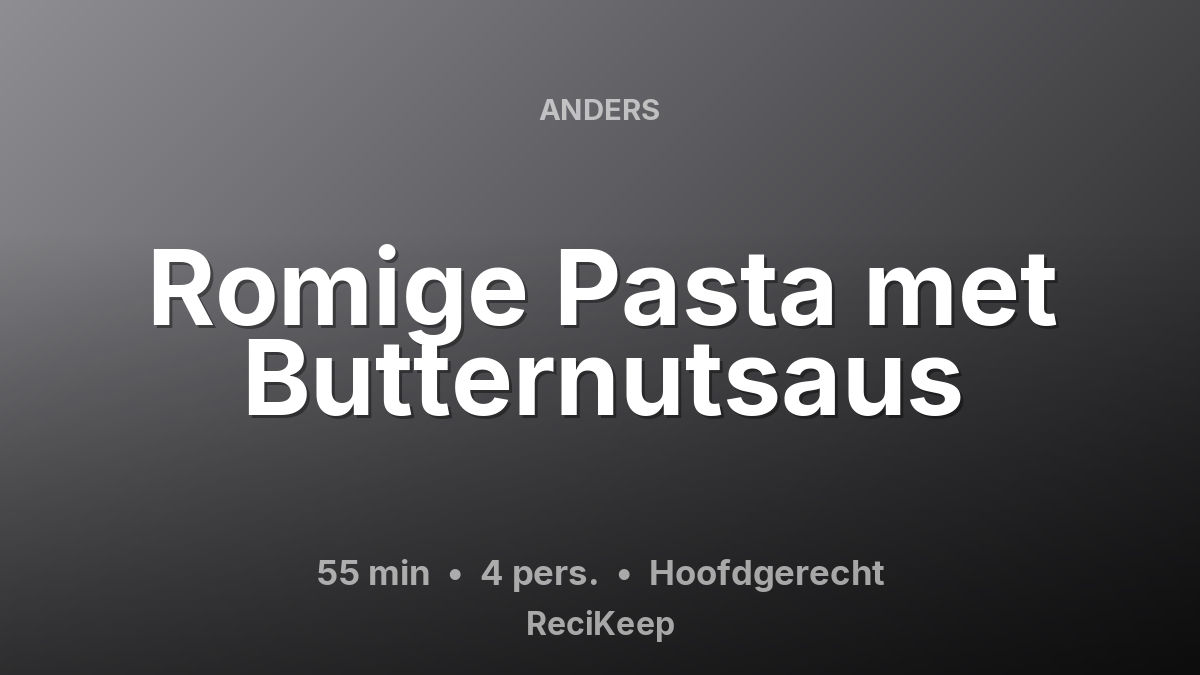 ANDERS

Romige Pasta met Butternutsaus

55 min • 4 pers. • Hoofdgerecht

ReciKeep