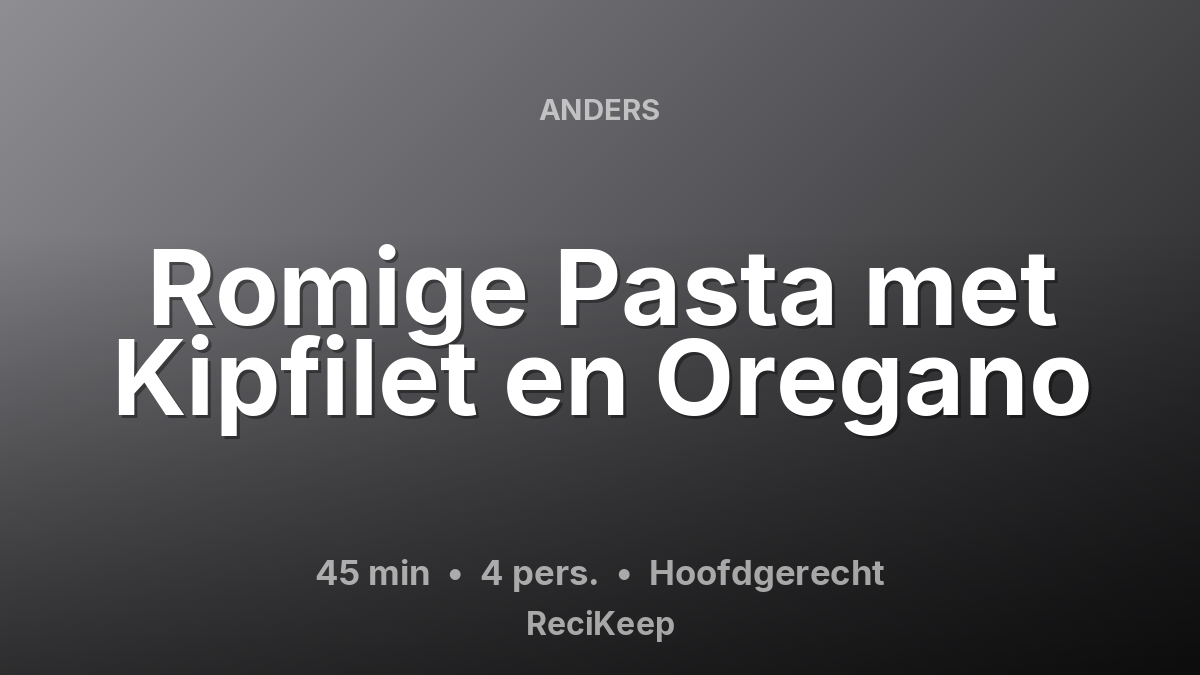 ANDERS

Romige Pasta met Kipfilet en Oregano

45 min • 4 pers. • Hoofdgerecht

ReciKeep