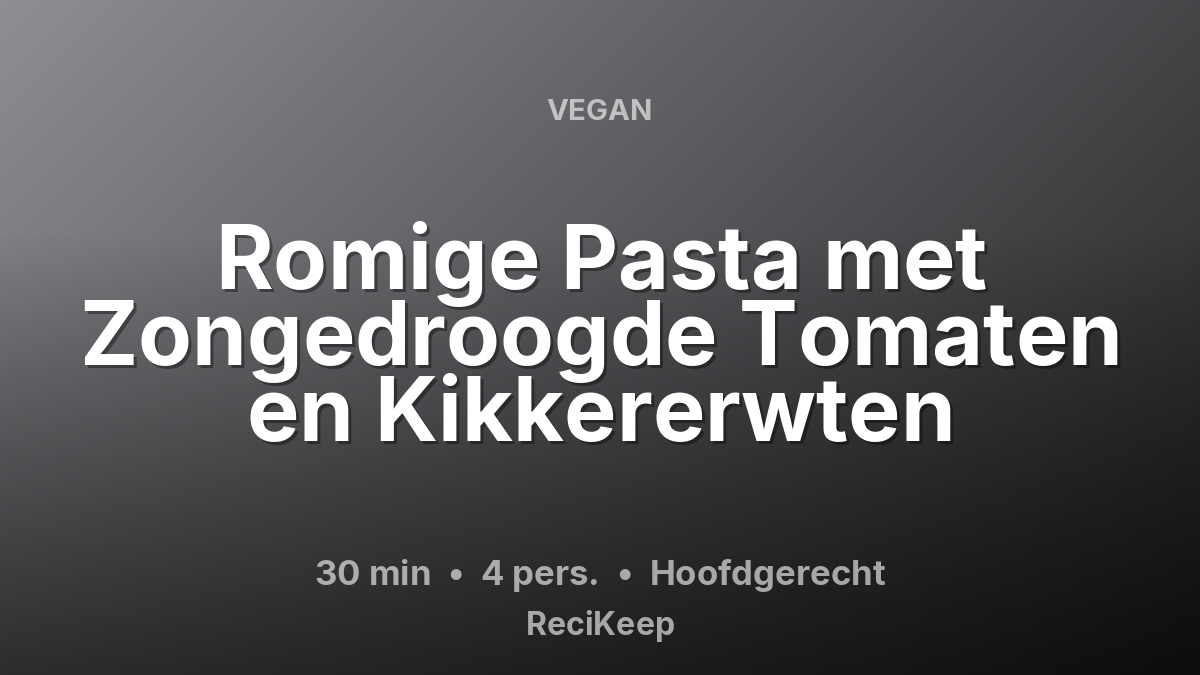 VEGAN

Romige Pasta met Zongedroogde Tomaten en Kikkererwten

30 min • 4 pers. • Hoofdgerecht

ReciKeep