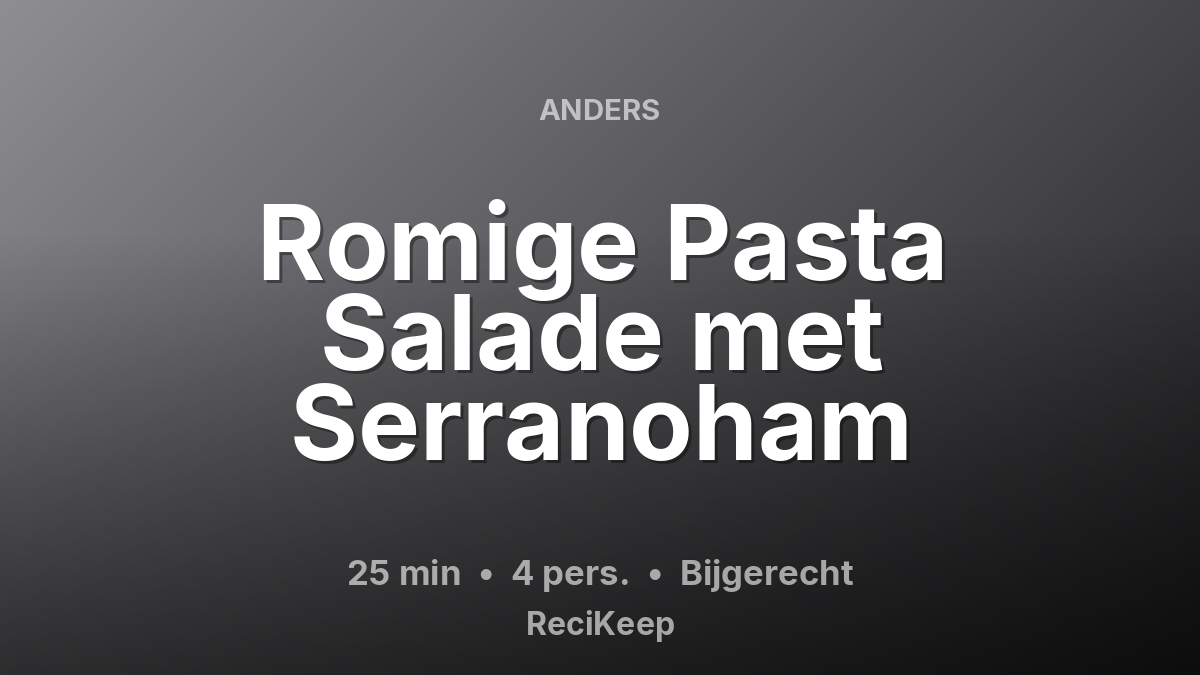 ANDERS

Romige Pasta Salade met Serranoham

25 min • 4 pers. • Bijgerecht

ReciKeep