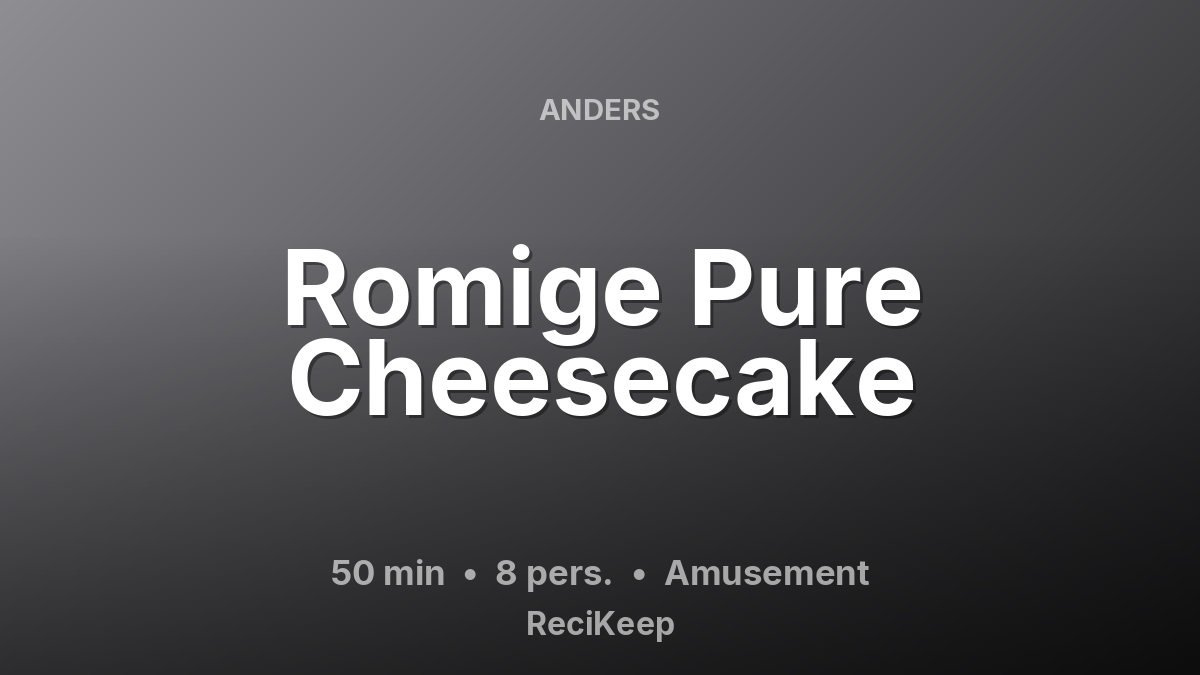 ANDERS

Romige Pure Cheesecake

50 min • 8 pers. • Amusement
ReciKeep