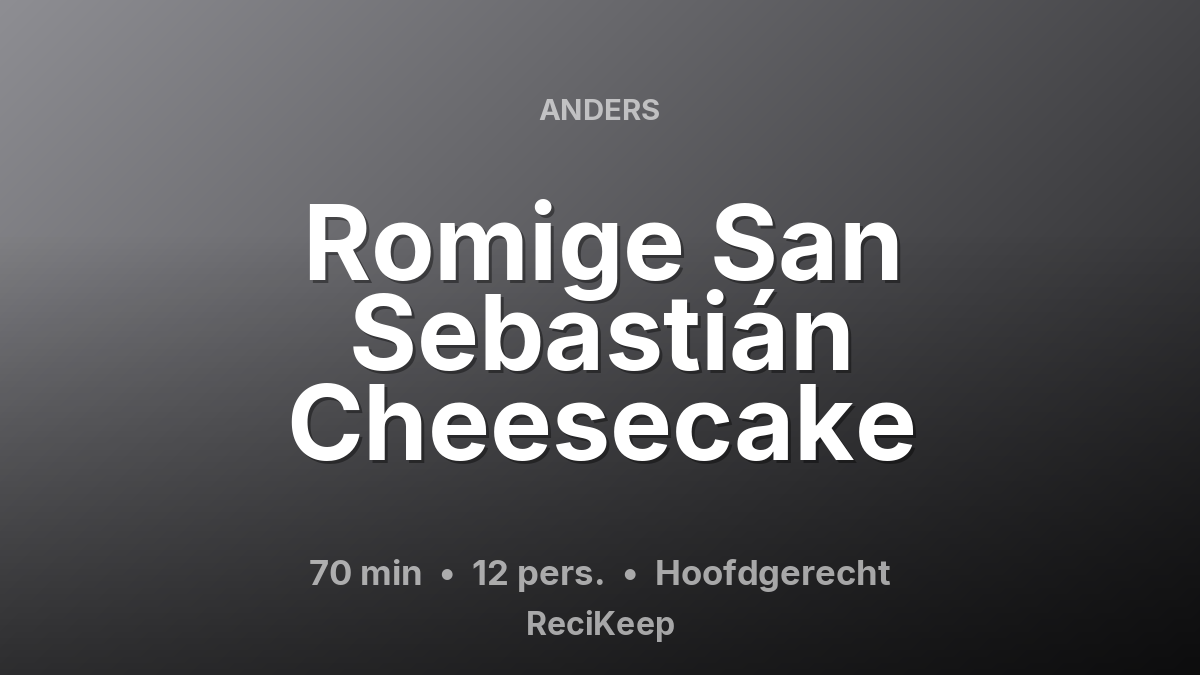 ANDERS

Romige San Sebastián Cheesecake

70 min • 12 pers. • Hoofdgerecht

ReciKeep