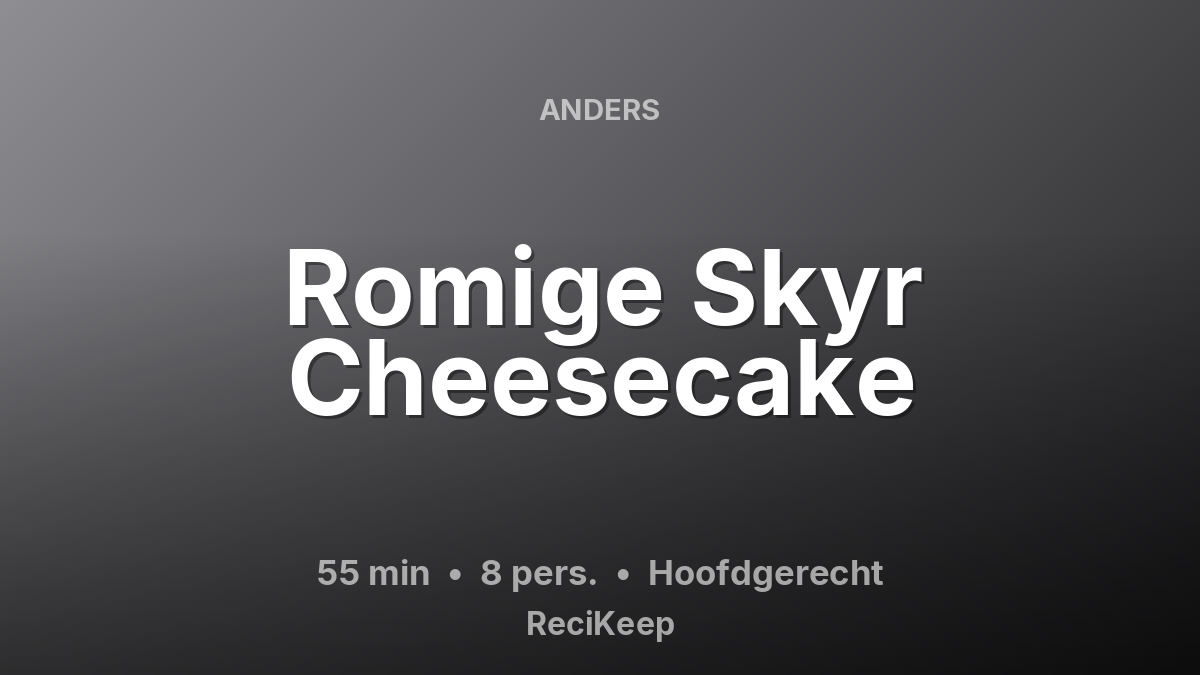 ANDERS

Romige Skyr Cheesecake

55 min • 8 pers. • Hoofdgerecht

ReciKeep